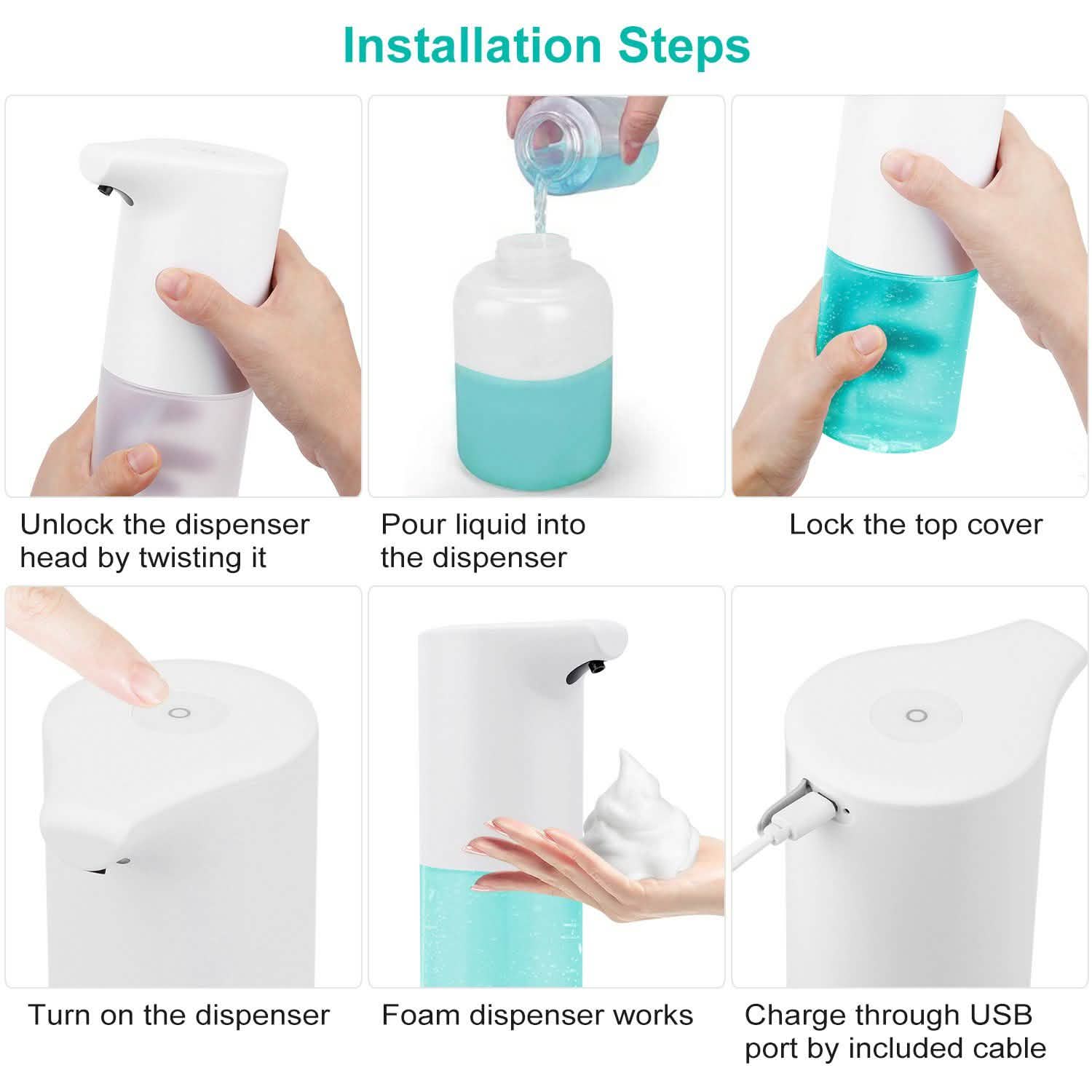 Installation Steps

Unlock the dispenser head by twisting it

Pour liquid into the dispenser

Lock the top cover

Turn on the dispenser

Foam dispenser works

Charge through USB port by included cable