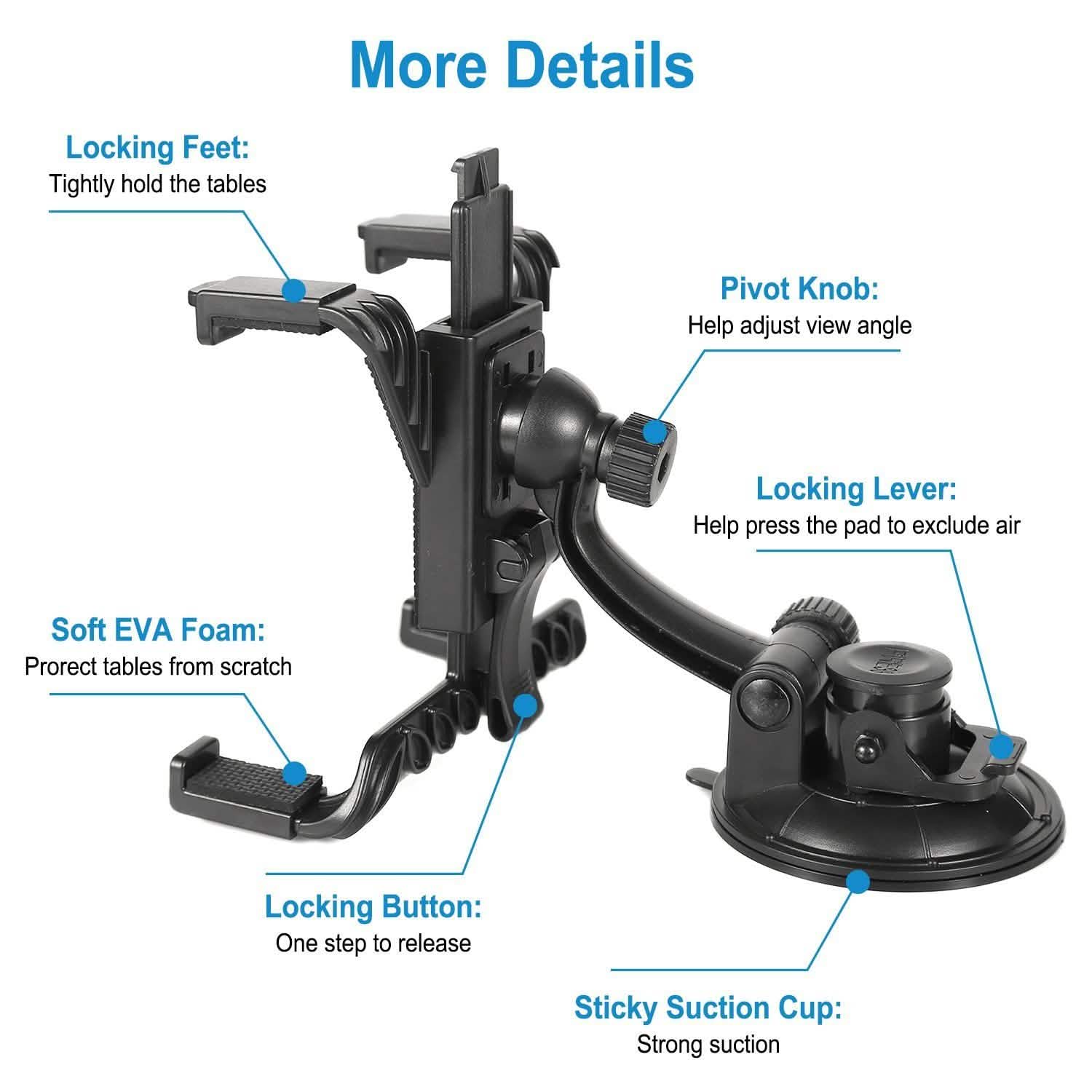 More Details

Locking Feet:
Tightly hold the tables

Pivot Knob:
Help adjust view angle

Locking Lever:
Help press the pad to exclude air

Soft EVA Foam:
Prorect tables from scratch

Locking Button:
One step to release

Sticky Suction Cup:
Strong suction