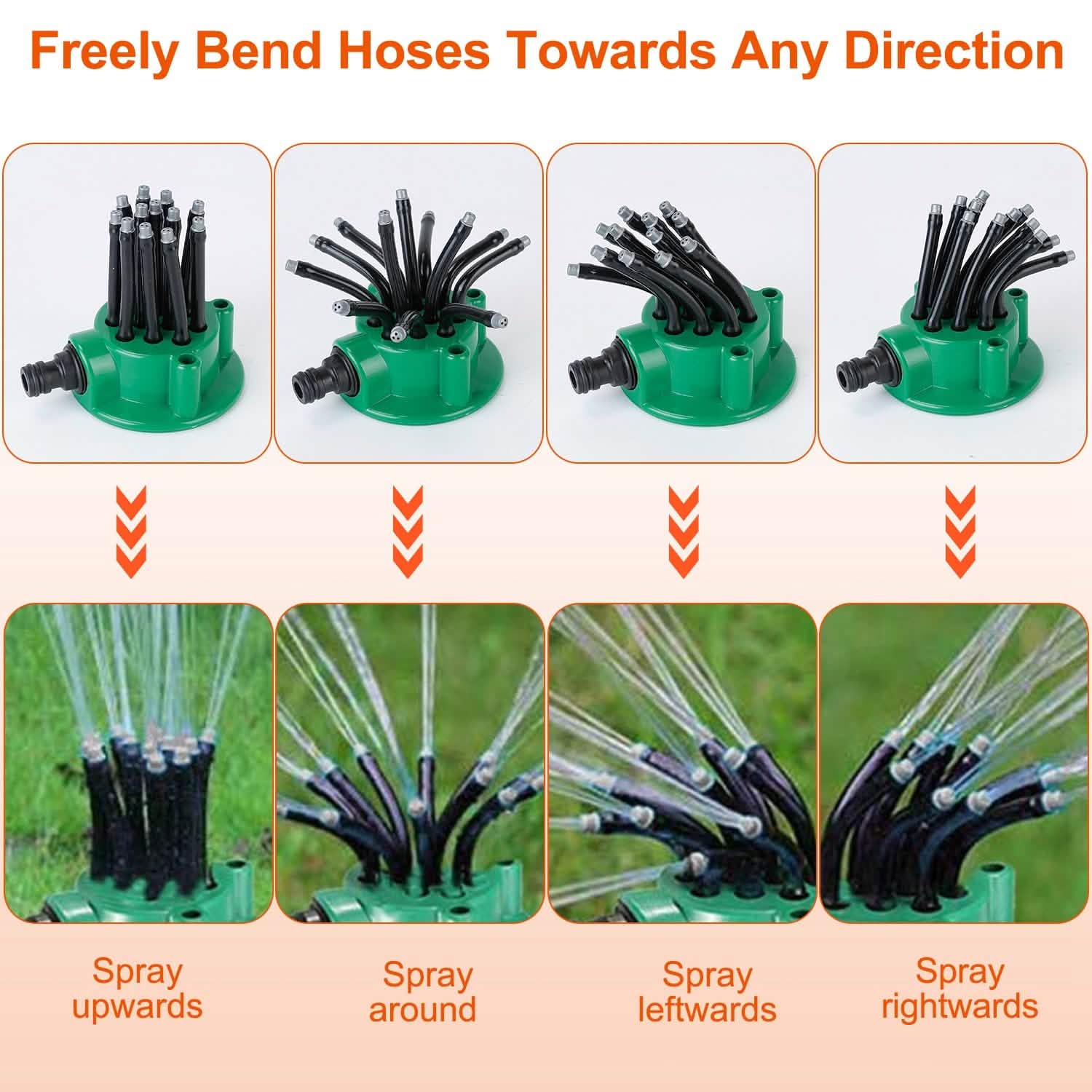 Freely Bend Hoses Towards Any Direction

Spray upwards

Spray around

Spray leftwards

Spray rightwards