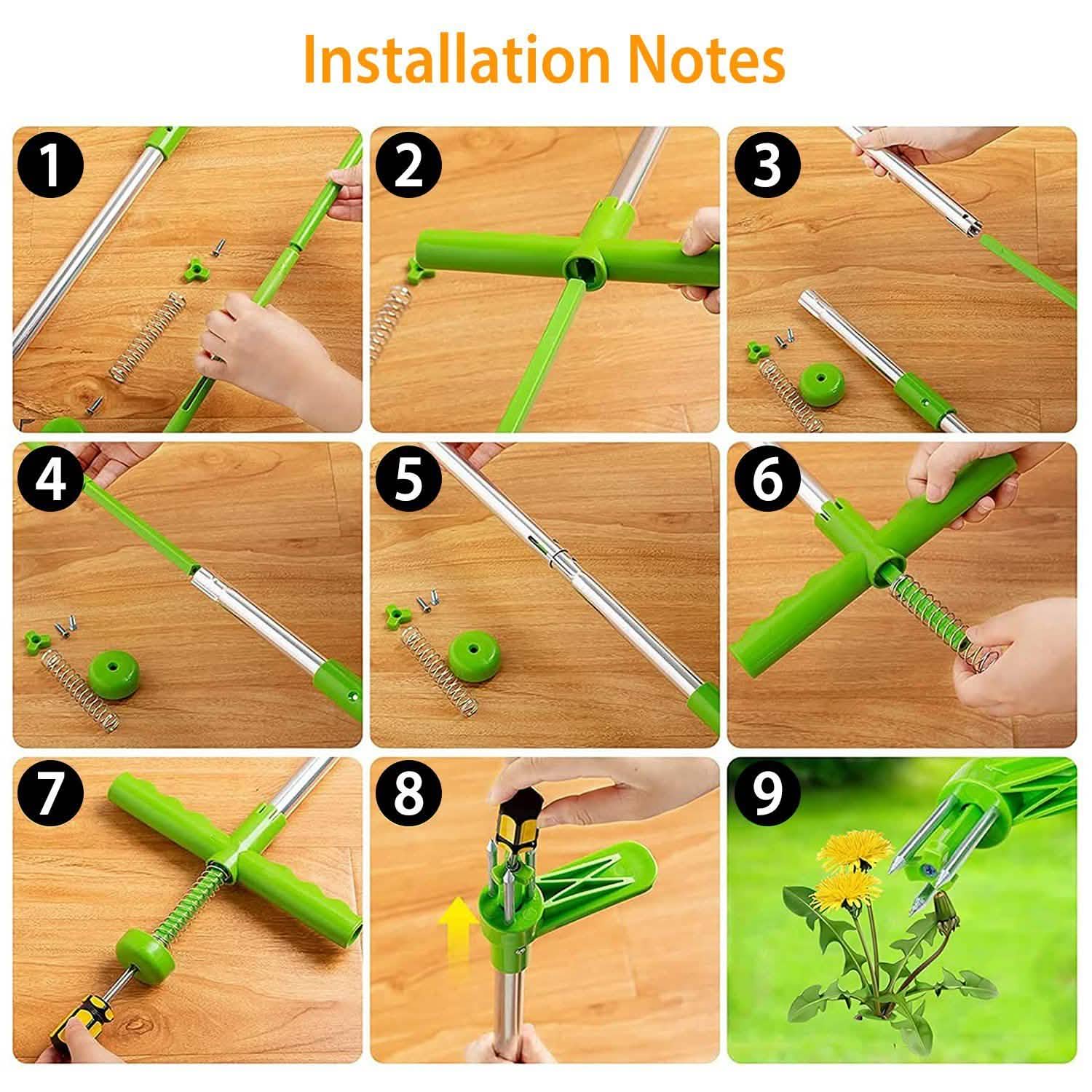 Installation Notes

1

2

3

4

5

6

7

8

9