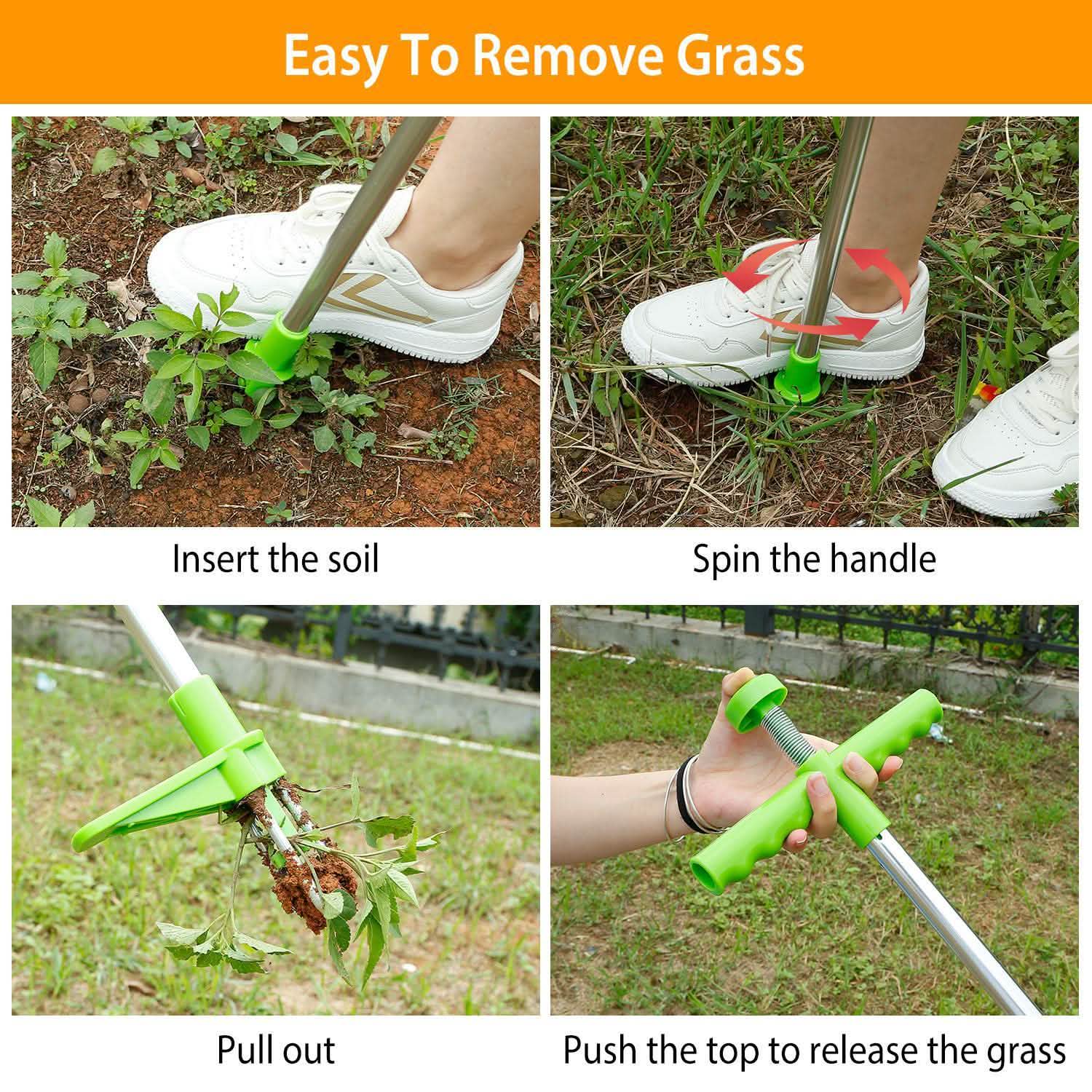 Easy To Remove Grass

Insert the soil

Spin the handle

Pull out

Push the top to release the grass