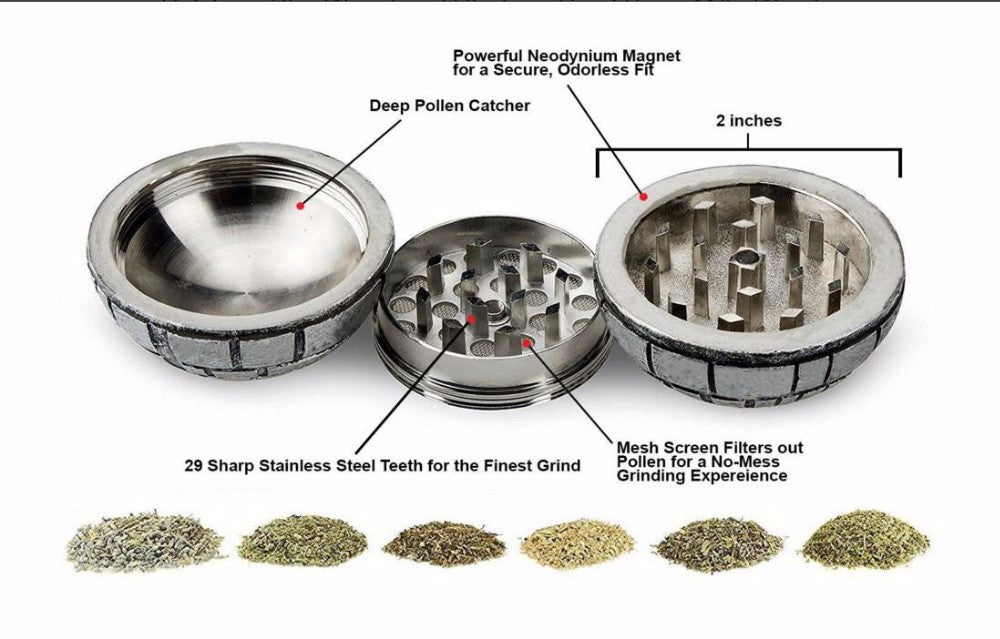 Powerful Neodynium Magnet
for a Secure, Odorless Fit

Deep Pollen Catcher

2 inches

29 Sharp Stainless Steel Teeth for the Finest Grind

Mesh Screen Filters out
Pollen for a No-Mess
Grinding Expereience