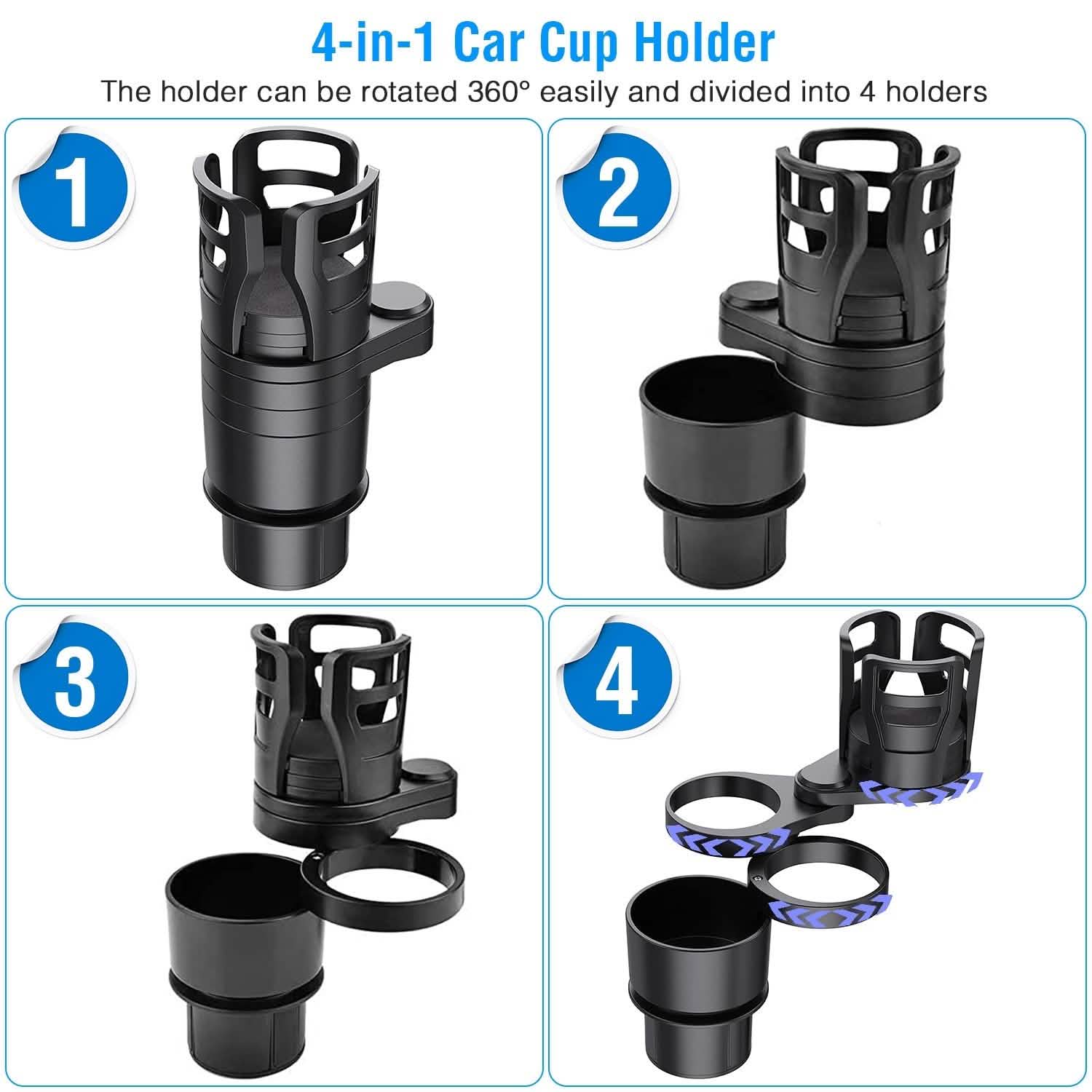 4-in-1 Car Cup Holder

The holder can be rotated 360° easily and divided into 4 holders

1

2

3

4