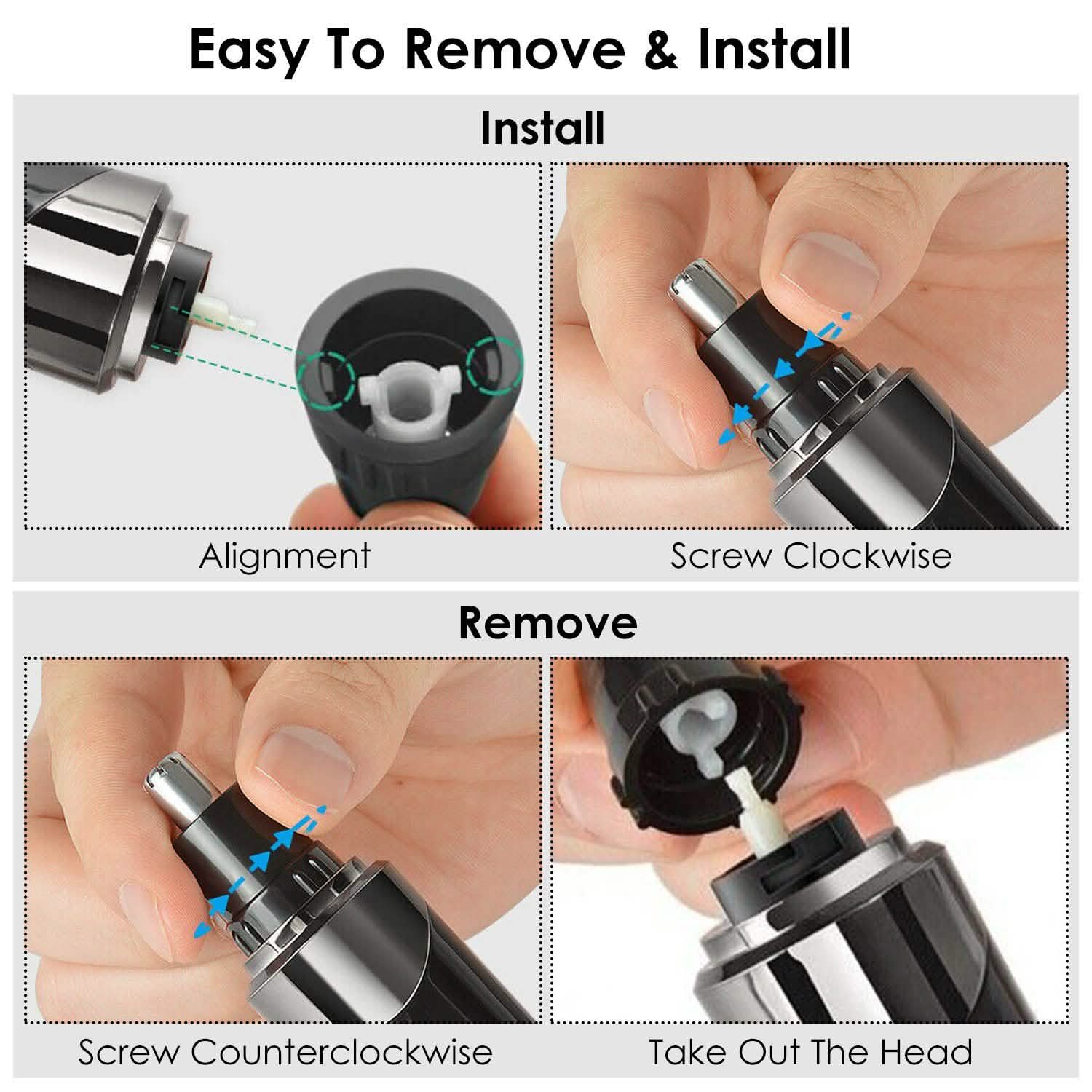 Easy To Remove & Install

Install

Alignment

Screw Clockwise

Remove

Screw Counterclockwise

Take Out The Head