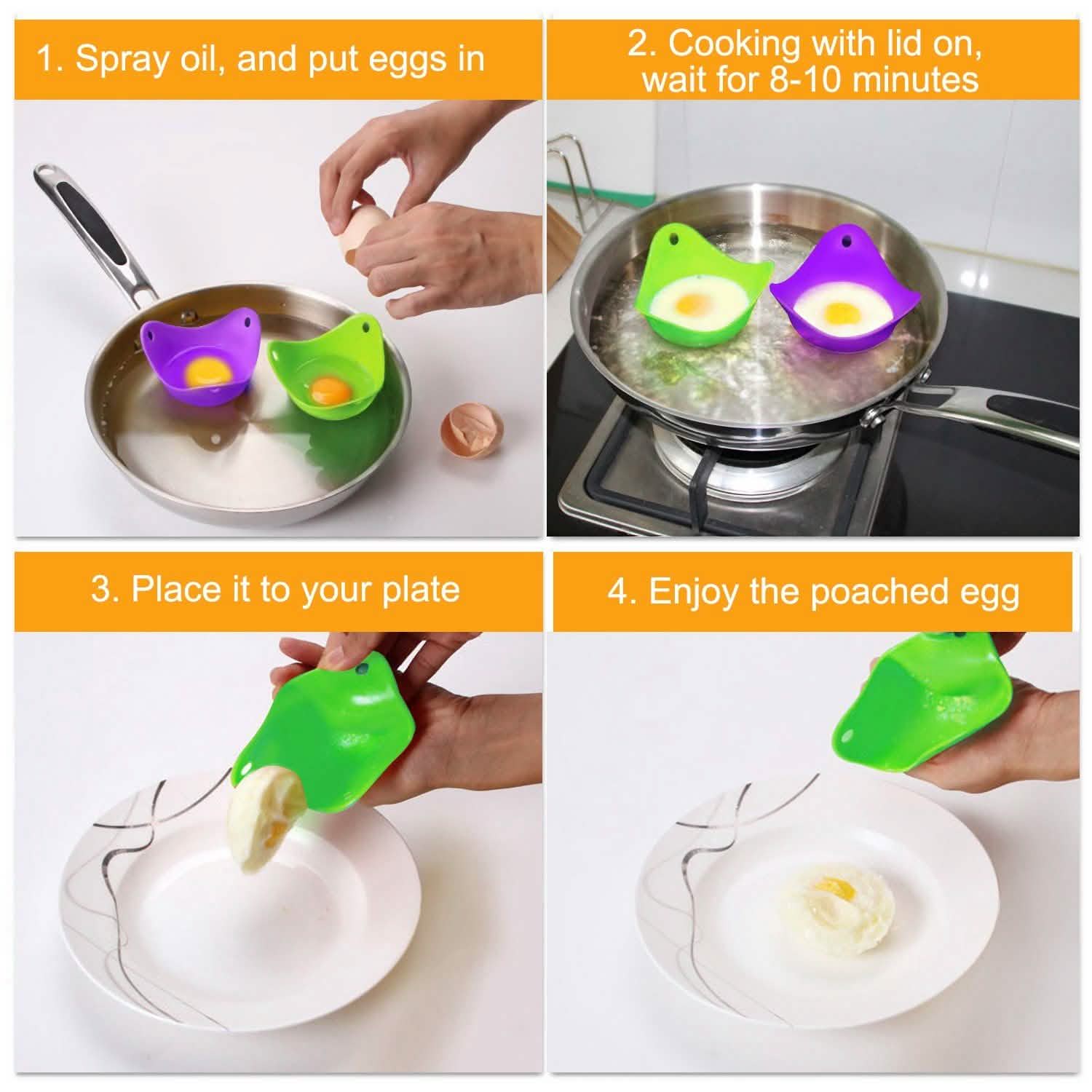 1. Spray oil, and put eggs in

2. Cooking with lid on, wait for 8-10 minutes

3. Place it to your plate

4. Enjoy the poached egg