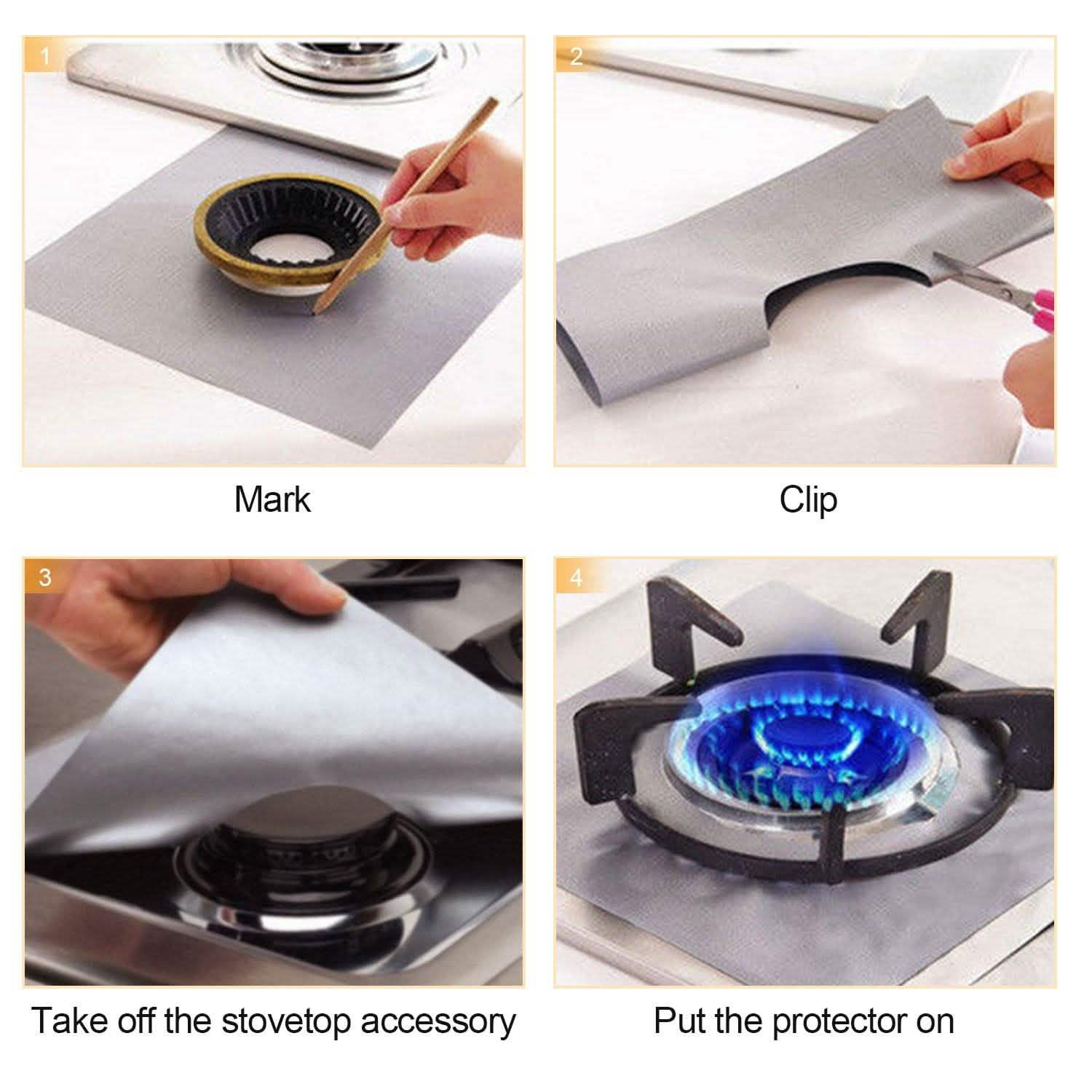 1

Mark

2

Clip

3

Take off the stovetop accessory

4

Put the protector on