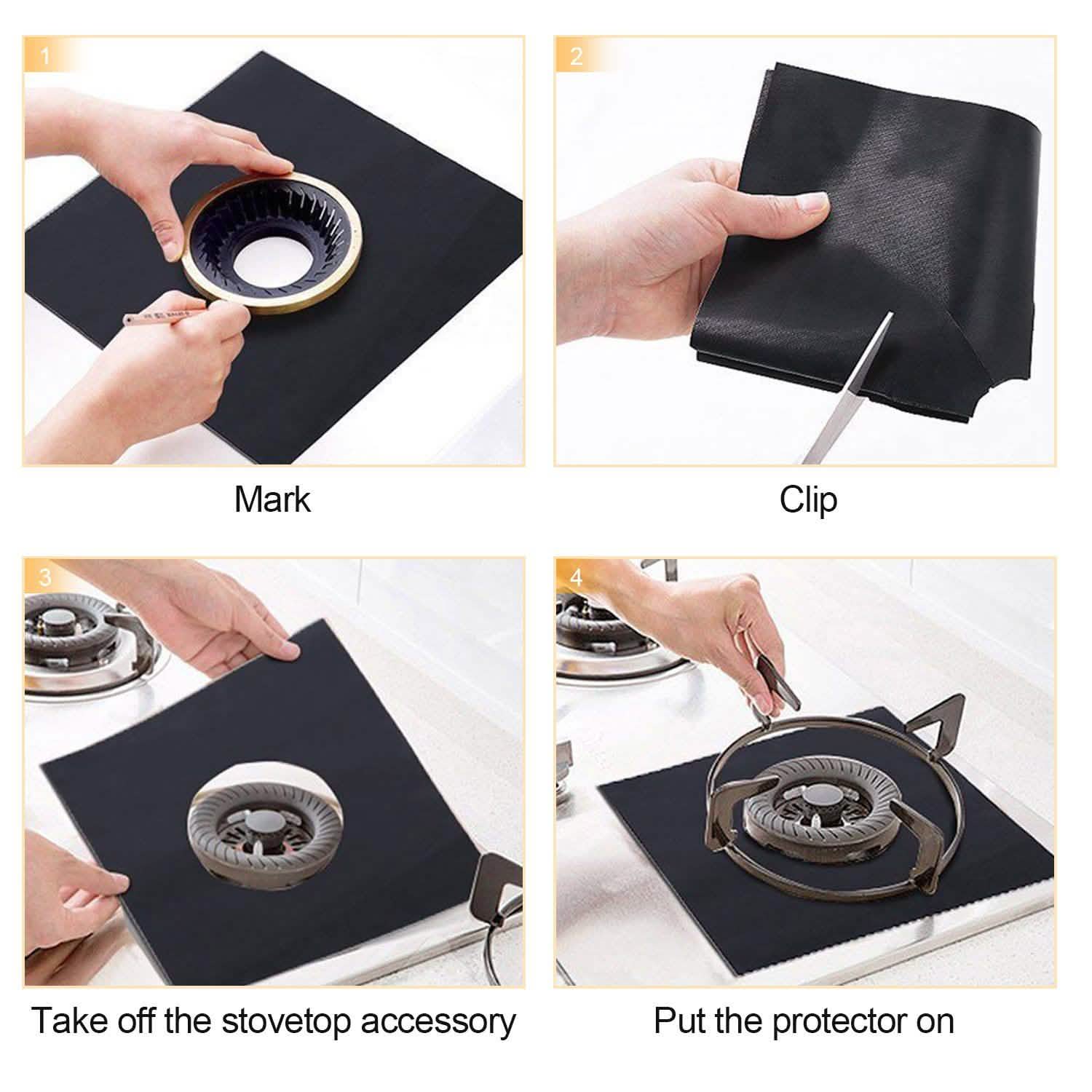 1

Mark

2

Clip

3

Take off the stovetop accessory

4

Put the protector on