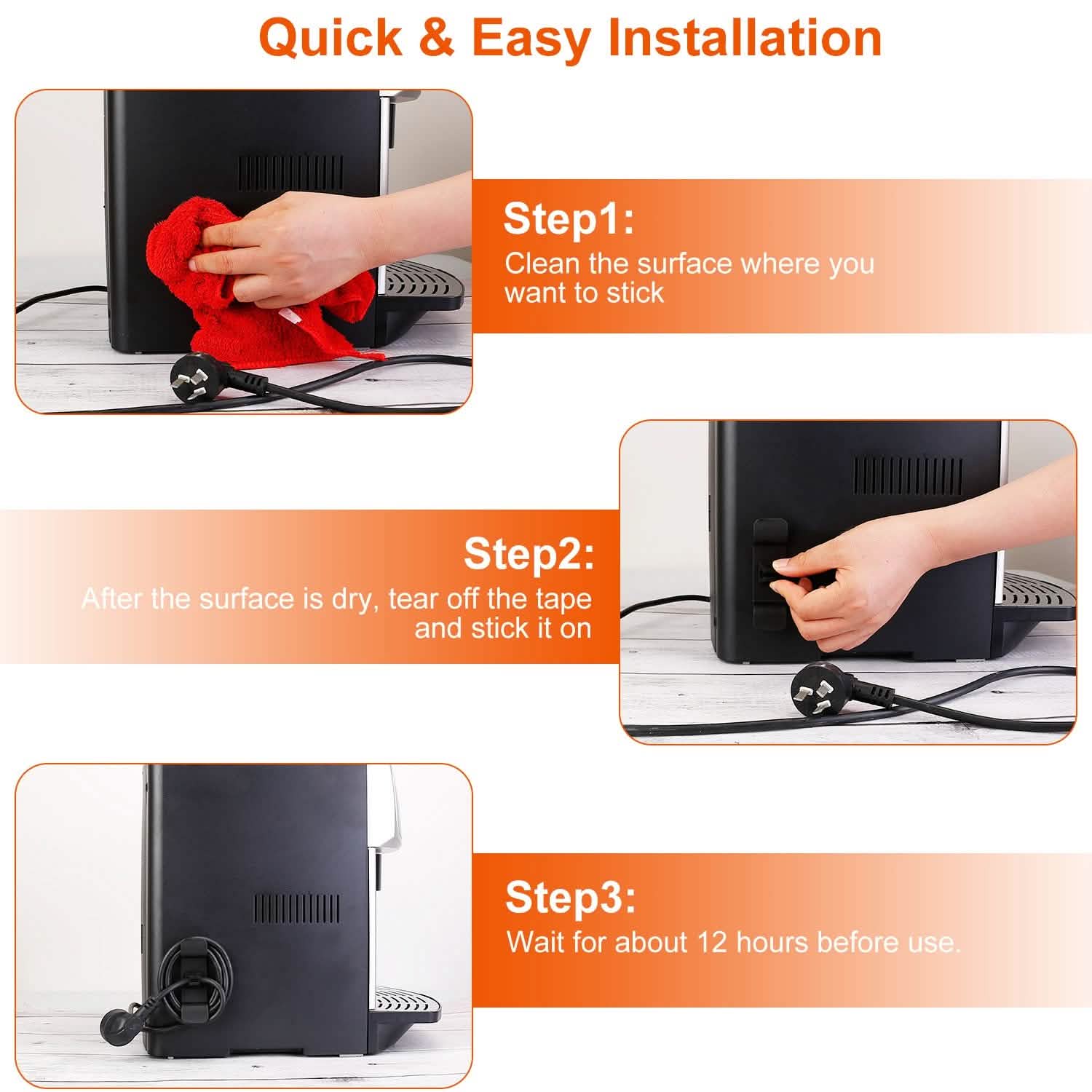 Quick & Easy Installation

Step1:
Clean the surface where you want to stick

Step2:
After the surface is dry, tear off the tape and stick it on

Step3:
Wait for about 12 hours before use.