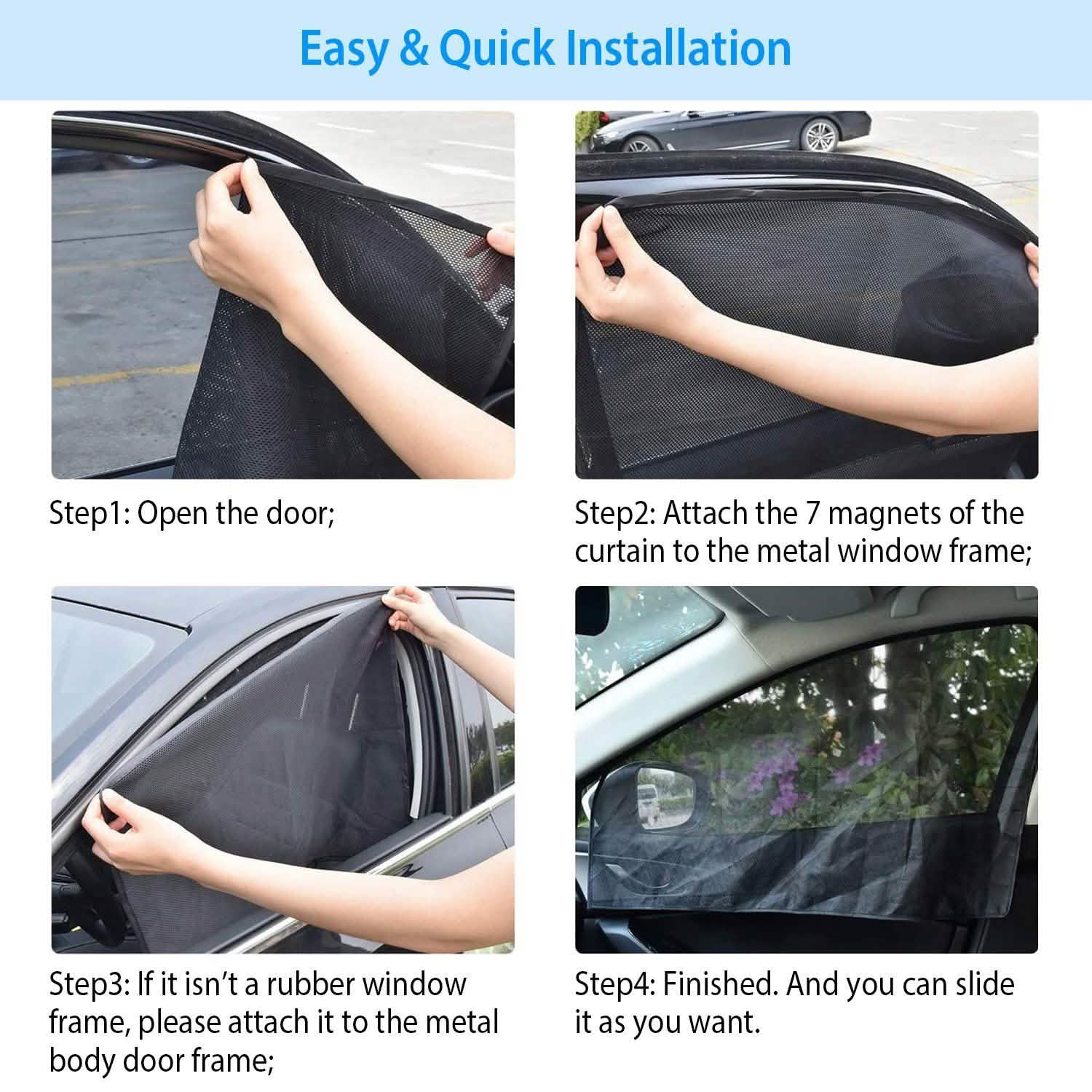 Easy & Quick Installation

Step1: Open the door;

Step2: Attach the 7 magnets of the curtain to the metal window frame;

Step3: If it isn't a rubber window frame, please attach it to the metal body door frame;

Step4: Finished. And you can slide it as you want.