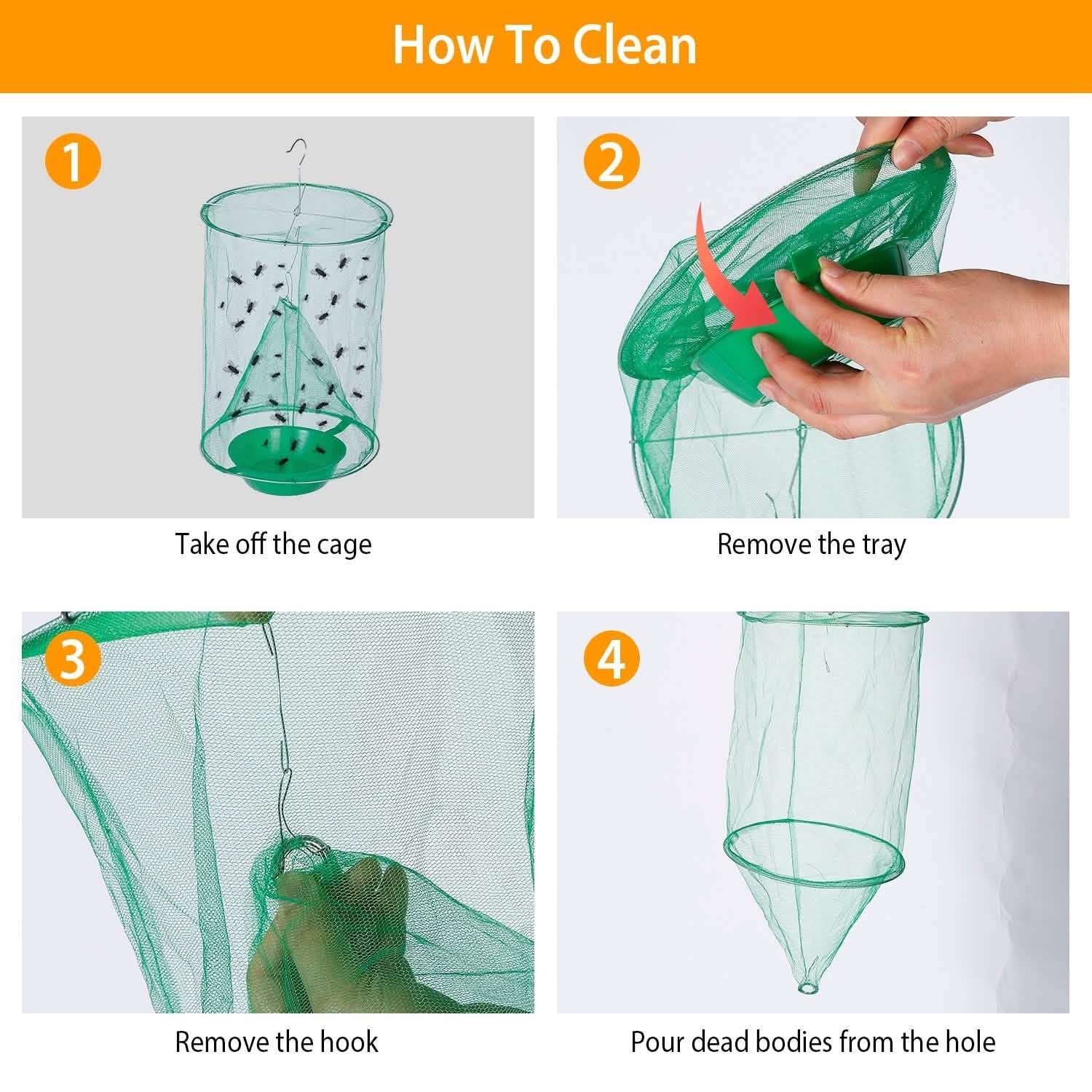 How To Clean

1

Take off the cage

2

Remove the tray

3

Remove the hook

4

Pour dead bodies from the hole