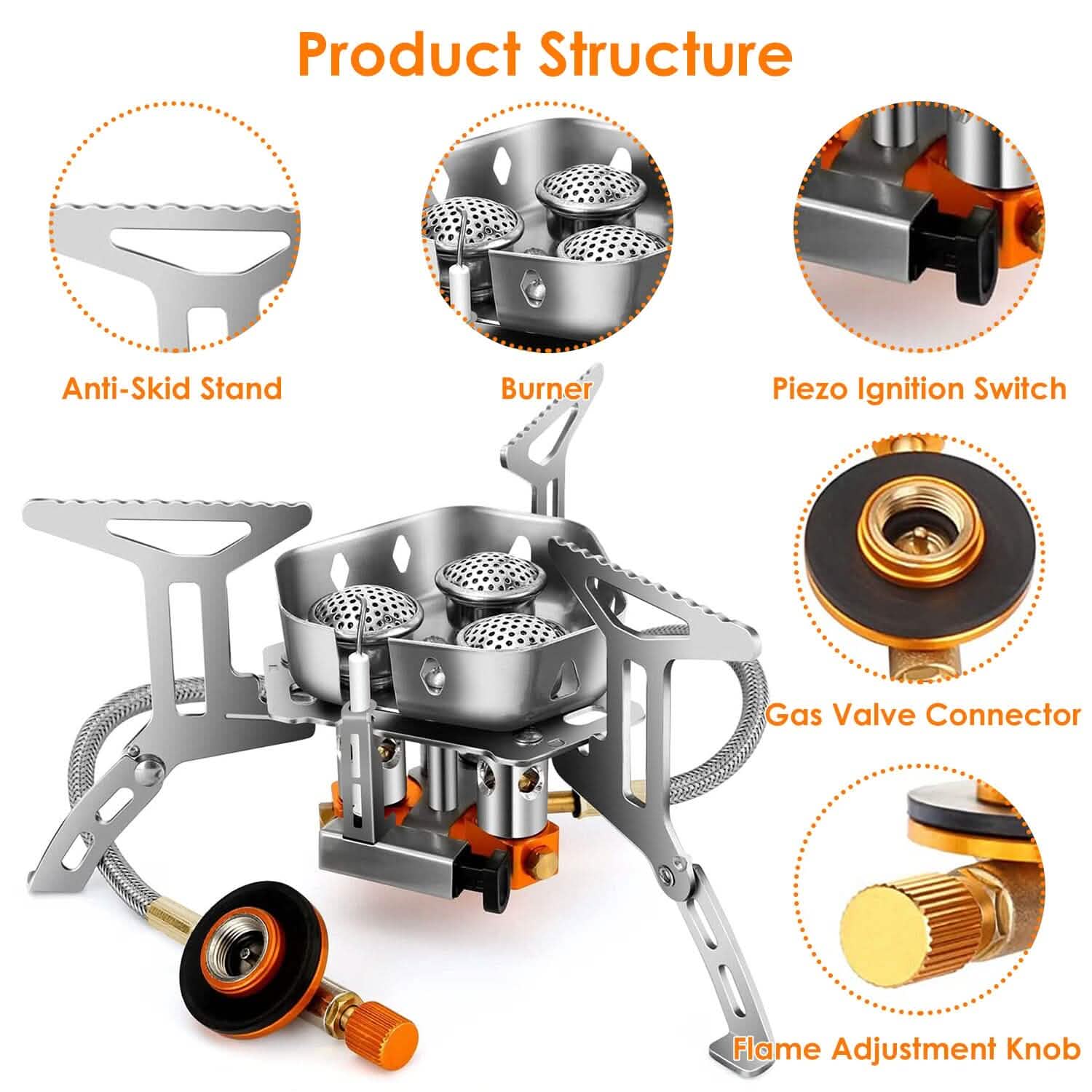 Product Structure

Anti-Skid Stand

Burner

Piezo Ignition Switch

Gas Valve Connector

Flame Adjustment Knob