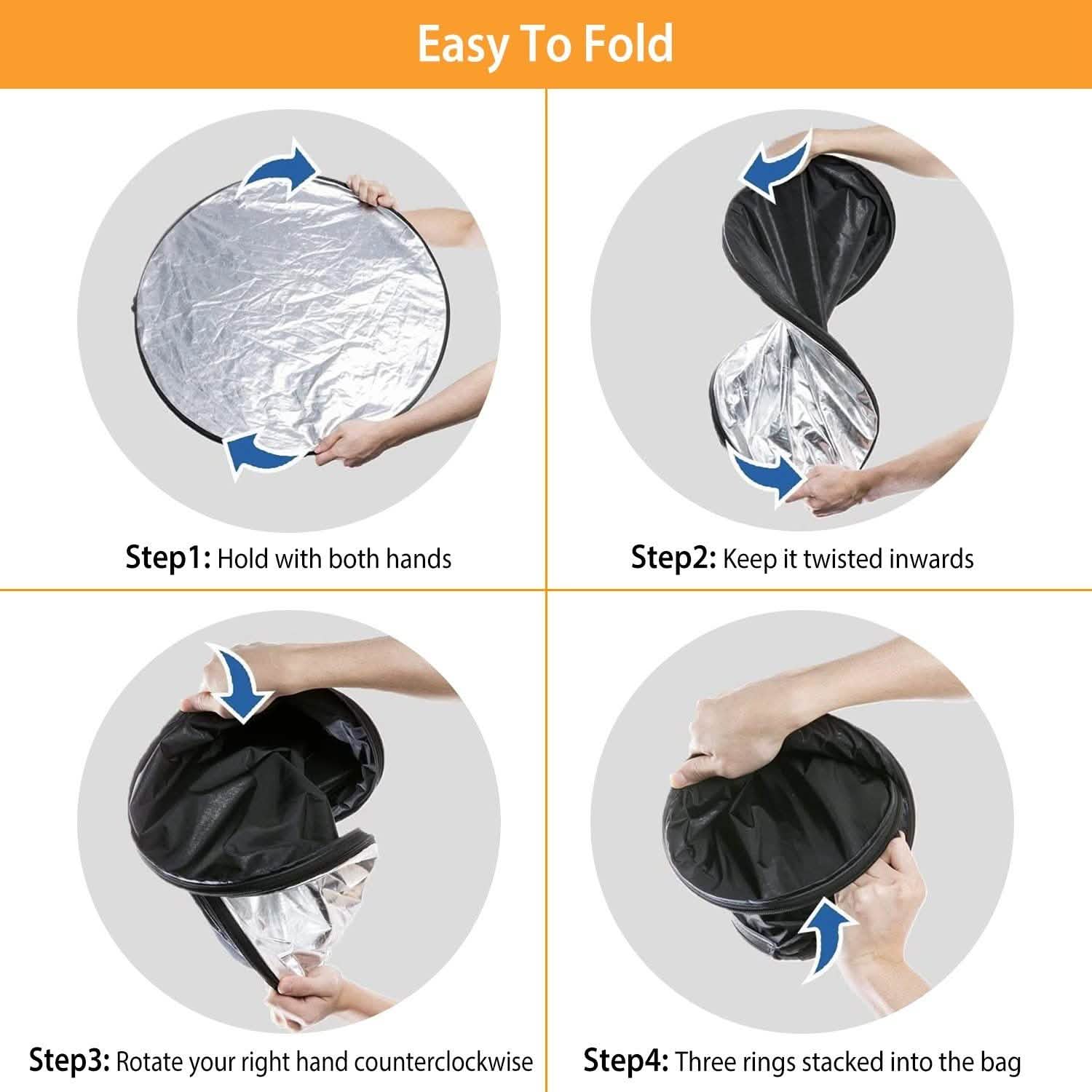 Easy To Fold

Step1: Hold with both hands

Step2: Keep it twisted inwards

Step3: Rotate your right hand counterclockwise

Step4: Three rings stacked into the bag