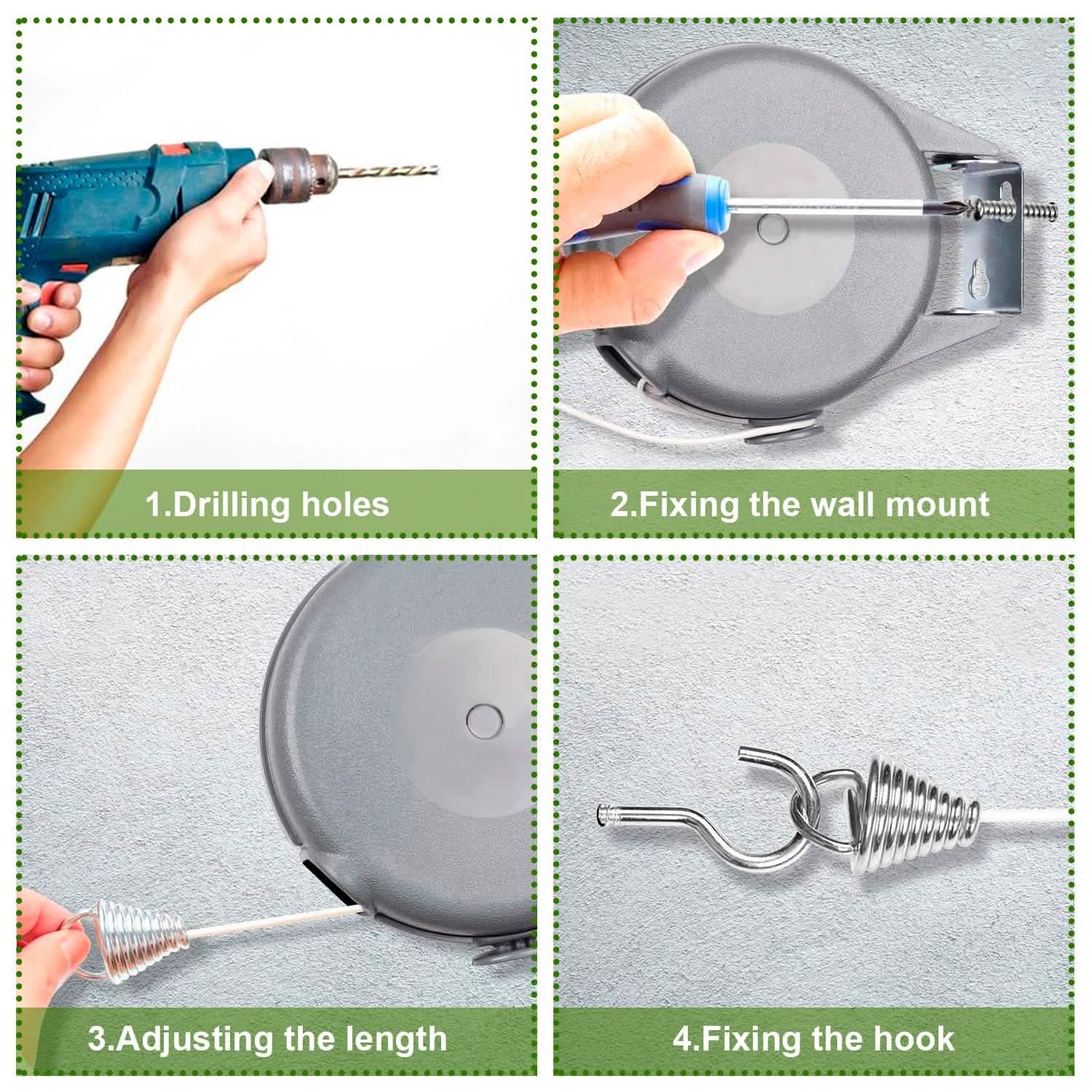 1.Drilling holes

2.Fixing the wall mount

3.Adjusting the length

4.Fixing the hook