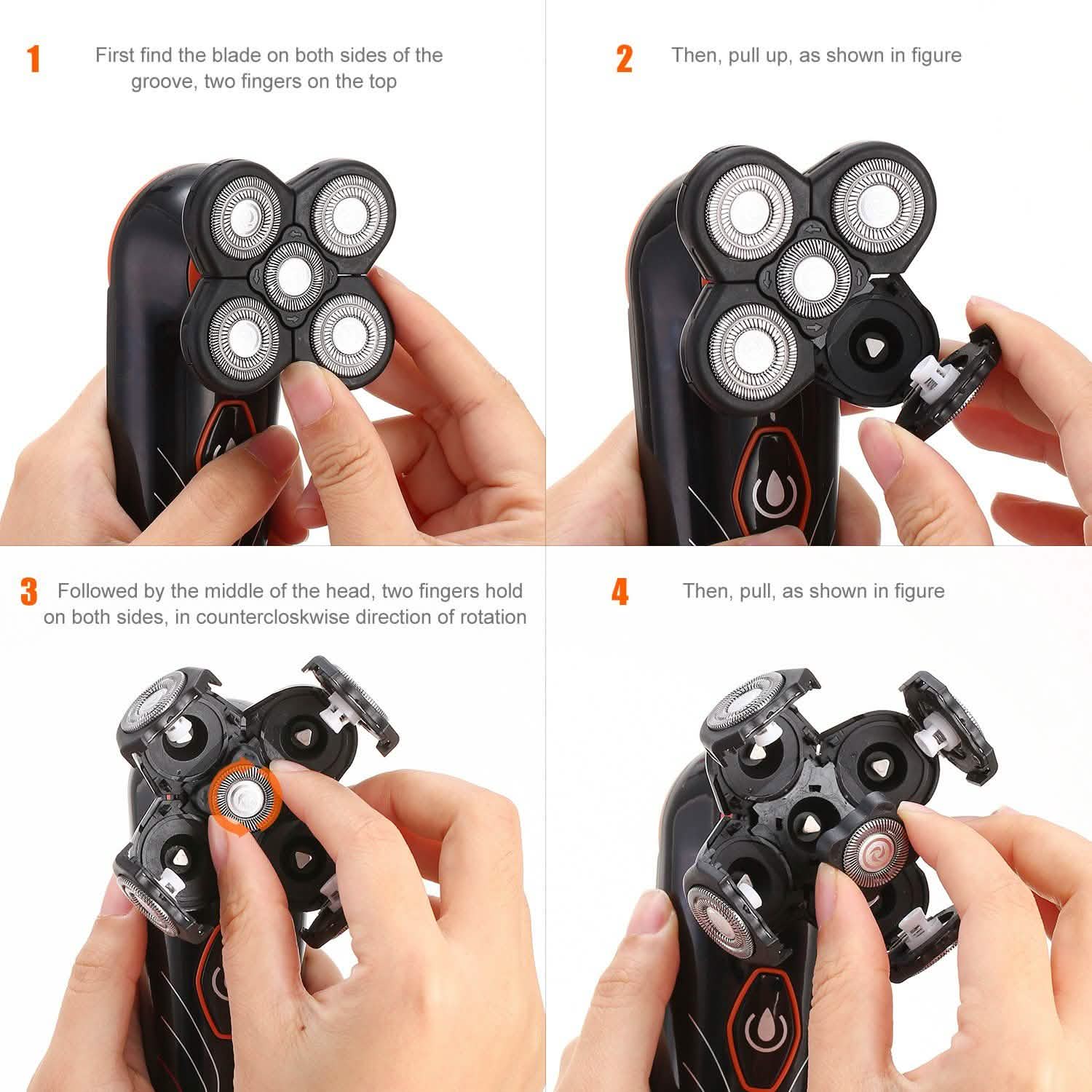 1 First find the blade on both sides of the groove, two fingers on the top

2 Then, pull up, as shown in figure

3 Followed by the middle of the head, two fingers hold on both sides, in countercloskwise direction of rotation

4 Then, pull, as shown in figure