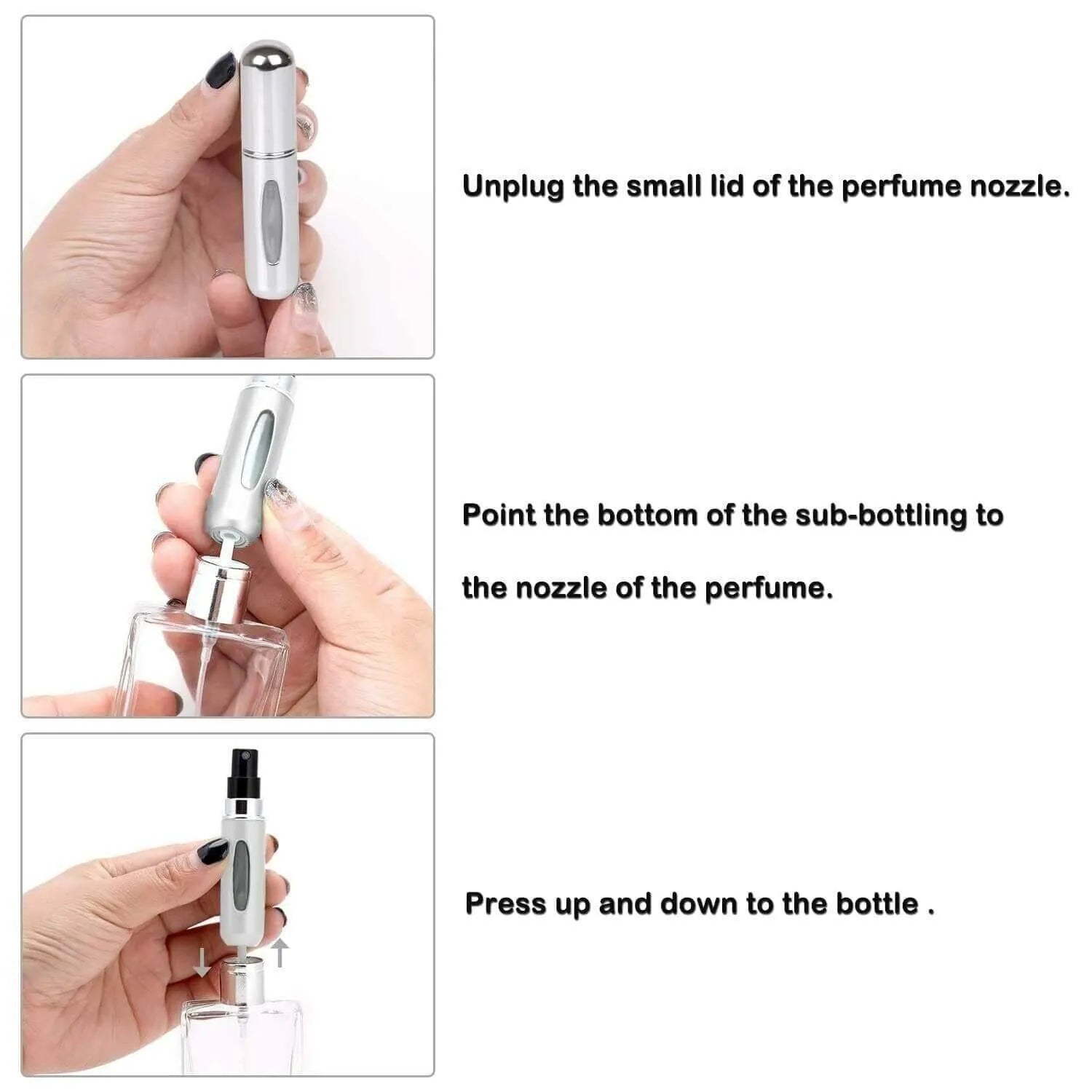 Unplug the small lid of the perfume nozzle.

Point the bottom of the sub-bottling to the nozzle of the perfume.

Press up and down to the bottle .