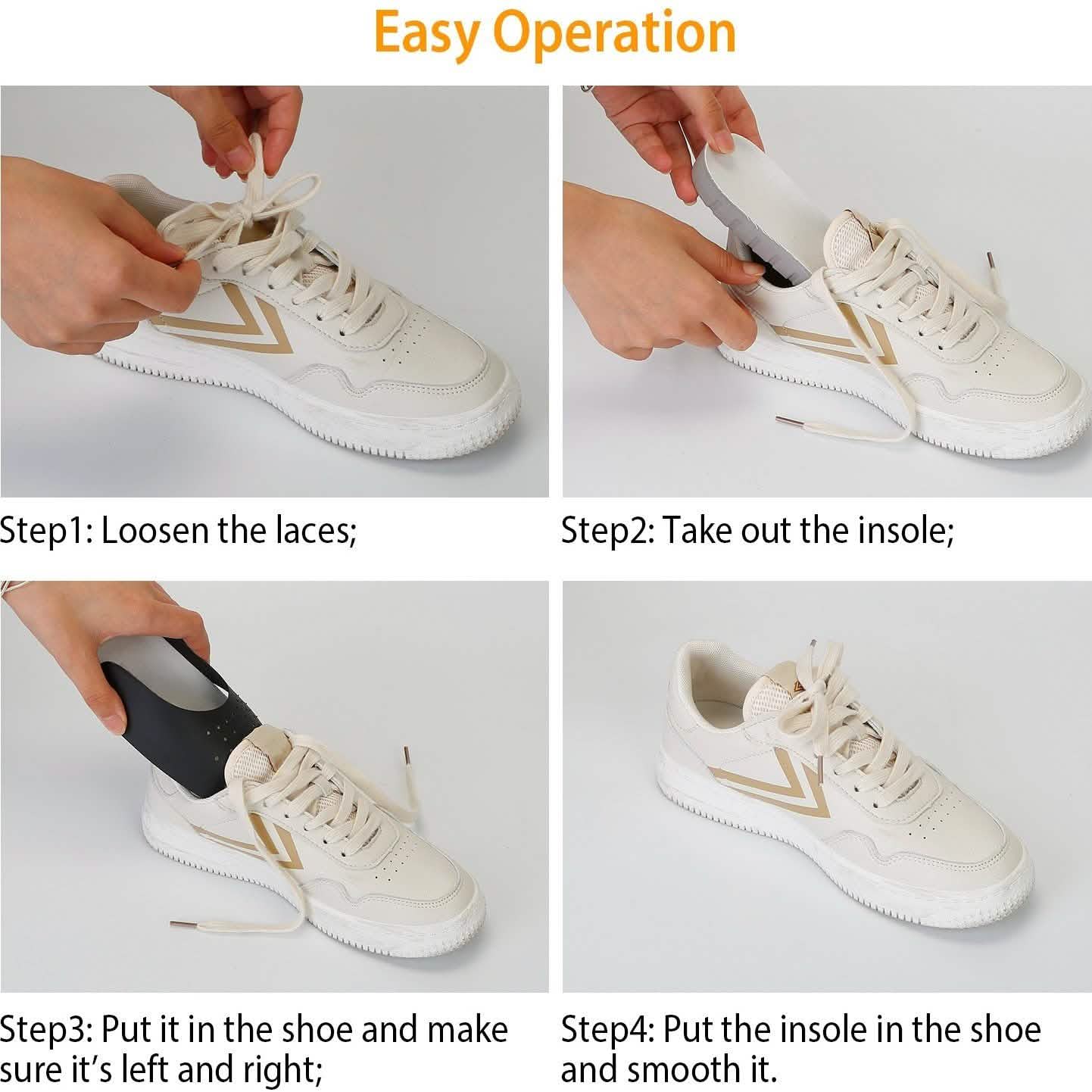 Easy Operation

Step1: Loosen the laces;

Step2: Take out the insole;

Step3: Put it in the shoe and make sure it's left and right;

Step4: Put the insole in the shoe and smooth it.