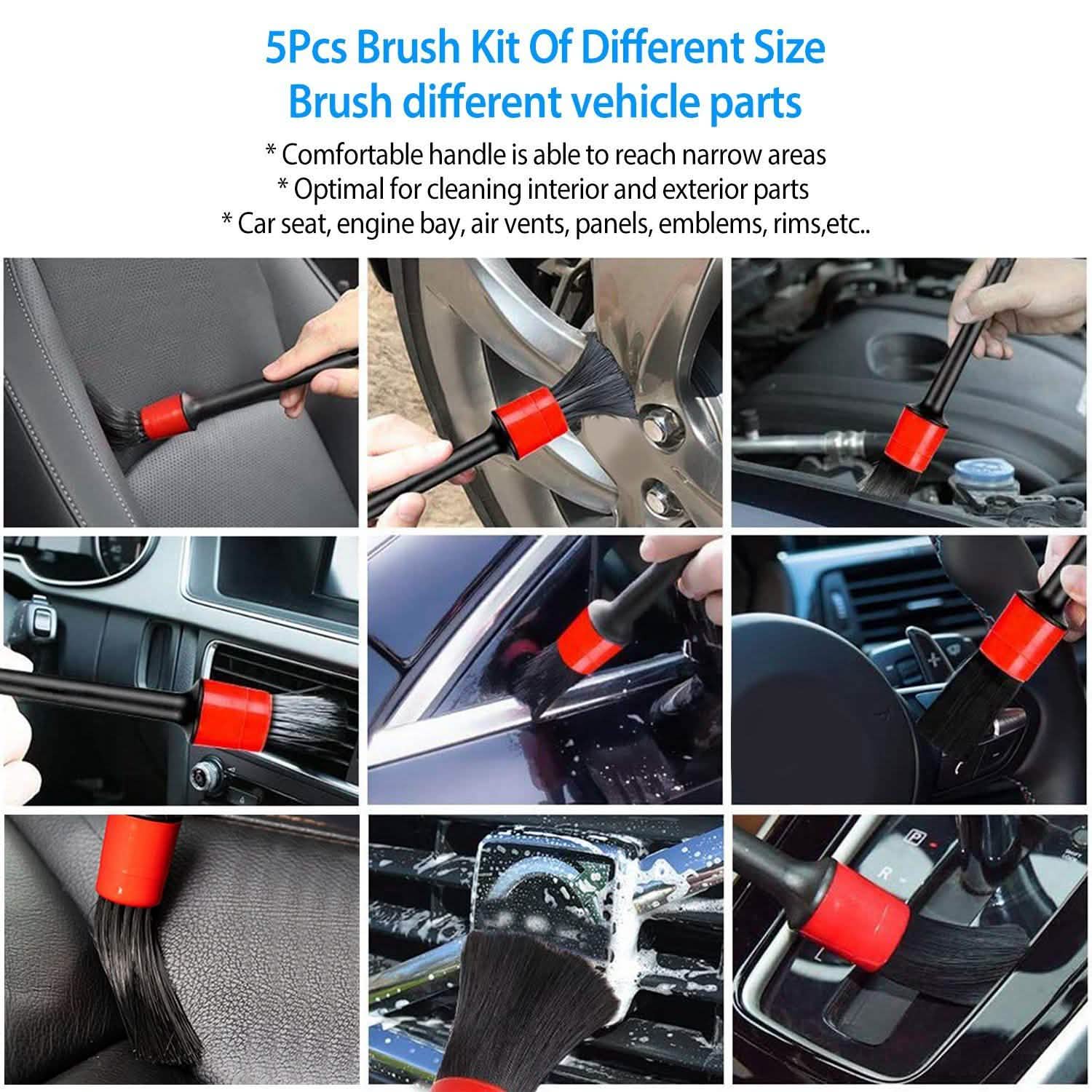 5Pcs Brush Kit Of Different Size
Brush different vehicle parts

* Comfortable handle is able to reach narrow areas
* Optimal for cleaning interior and exterior parts
* Car seat, engine bay, air vents, panels, emblems, rims,etc..

P
R