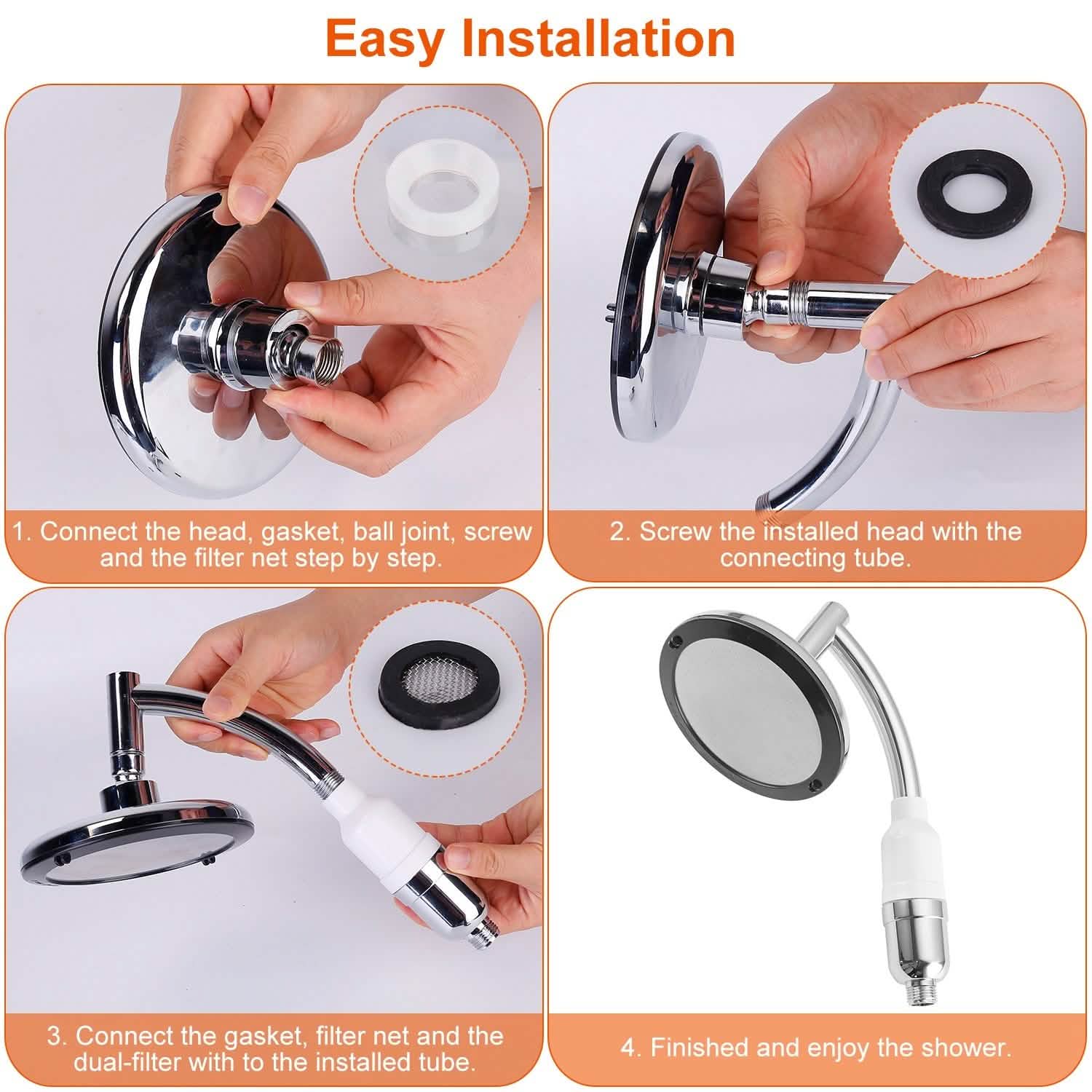 Easy Installation

1. Connect the head, gasket, ball joint, screw and the filter net step by step.

2. Screw the installed head with the connecting tube.

3. Connect the gasket, filter net and the dual-filter with to the installed tube.

4. Finished and enjoy the shower.