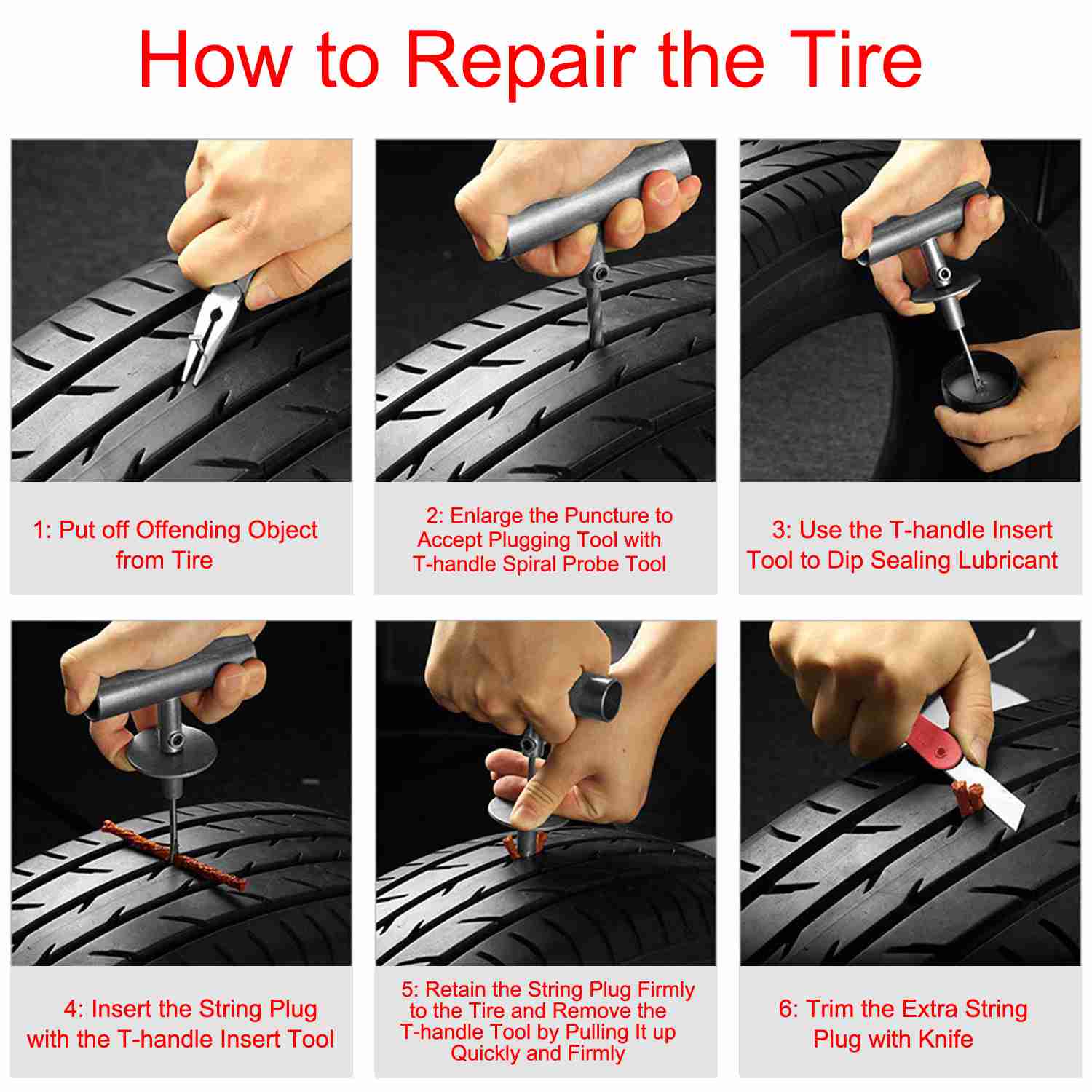 How to Repair the Tire

1: Put off Offending Object from Tire

2: Enlarge the Puncture to Accept Plugging Tool with T-handle Spiral Probe Tool

3: Use the T-handle Insert Tool to Dip Sealing Lubricant

4: Insert the String Plug with the T-handle Insert Tool

5: Retain the String Plug Firmly to the Tire and Remove the T-handle Tool by Pulling It up Quickly and Firmly

6: Trim the Extra String Plug with Knife