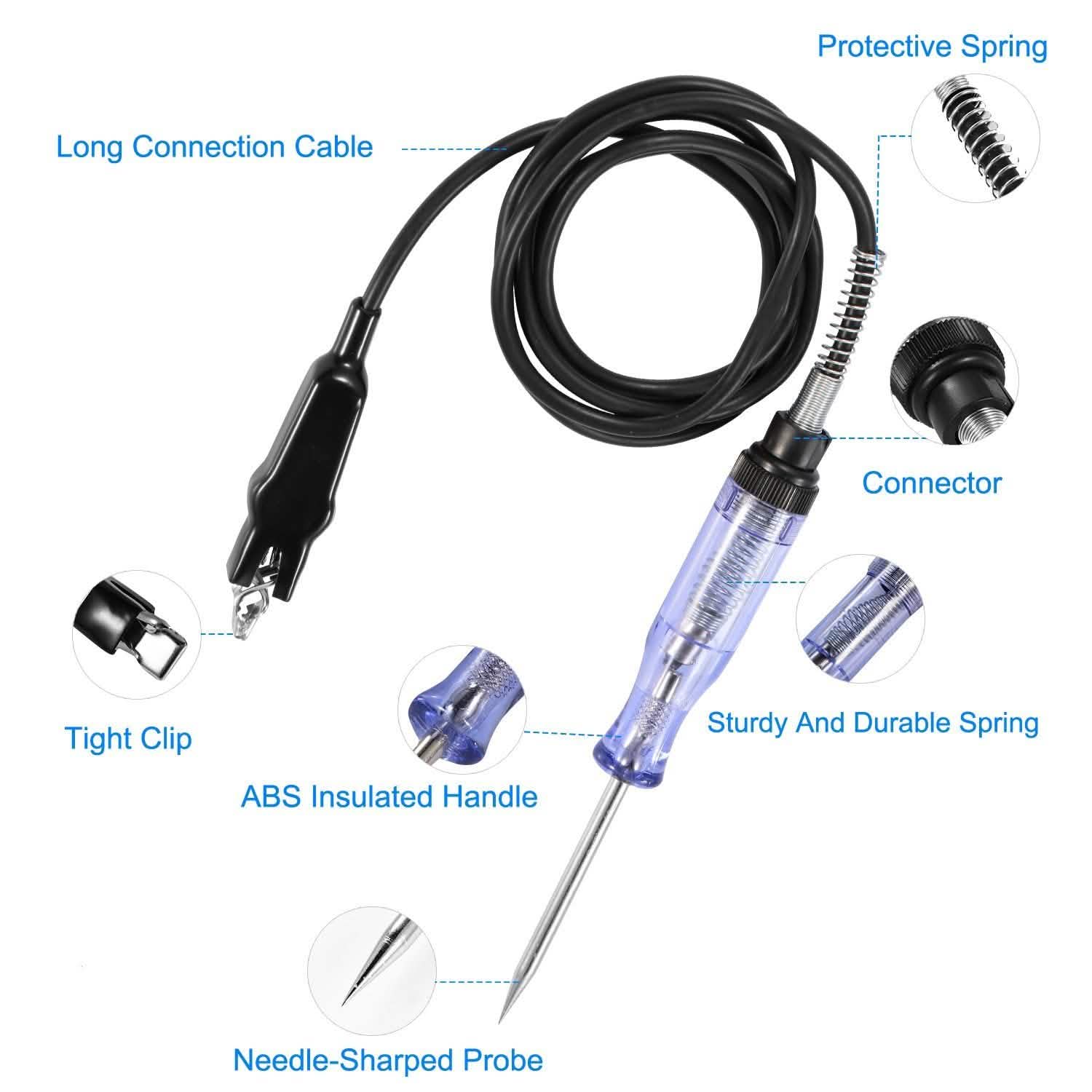 Protective Spring

Long Connection Cable

Connector

Tight Clip

Sturdy And Durable Spring

ABS Insulated Handle

Needle-Sharped Probe