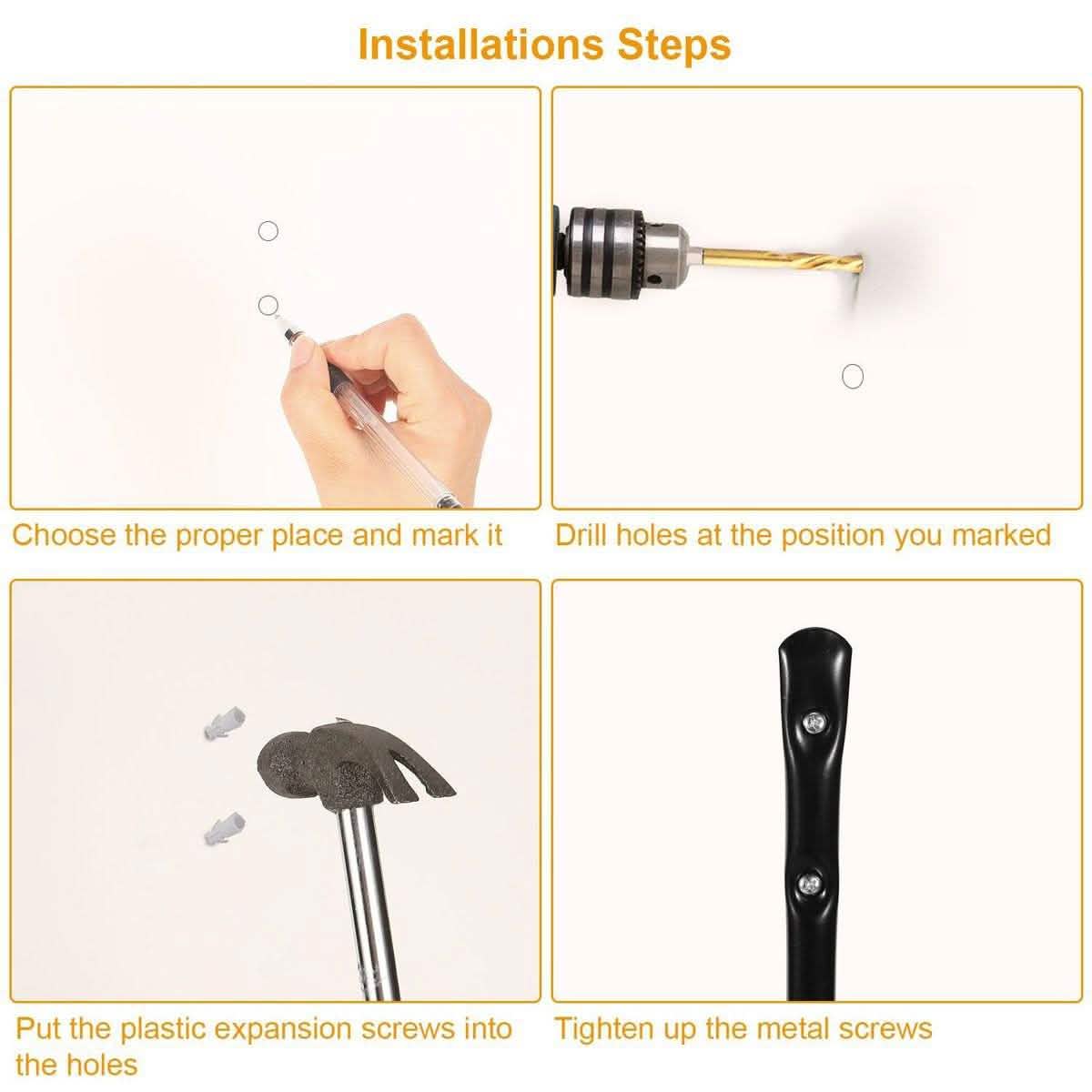 Installations Steps

Choose the proper place and mark it

Drill holes at the position you marked

Put the plastic expansion screws into the holes

Tighten up the metal screws