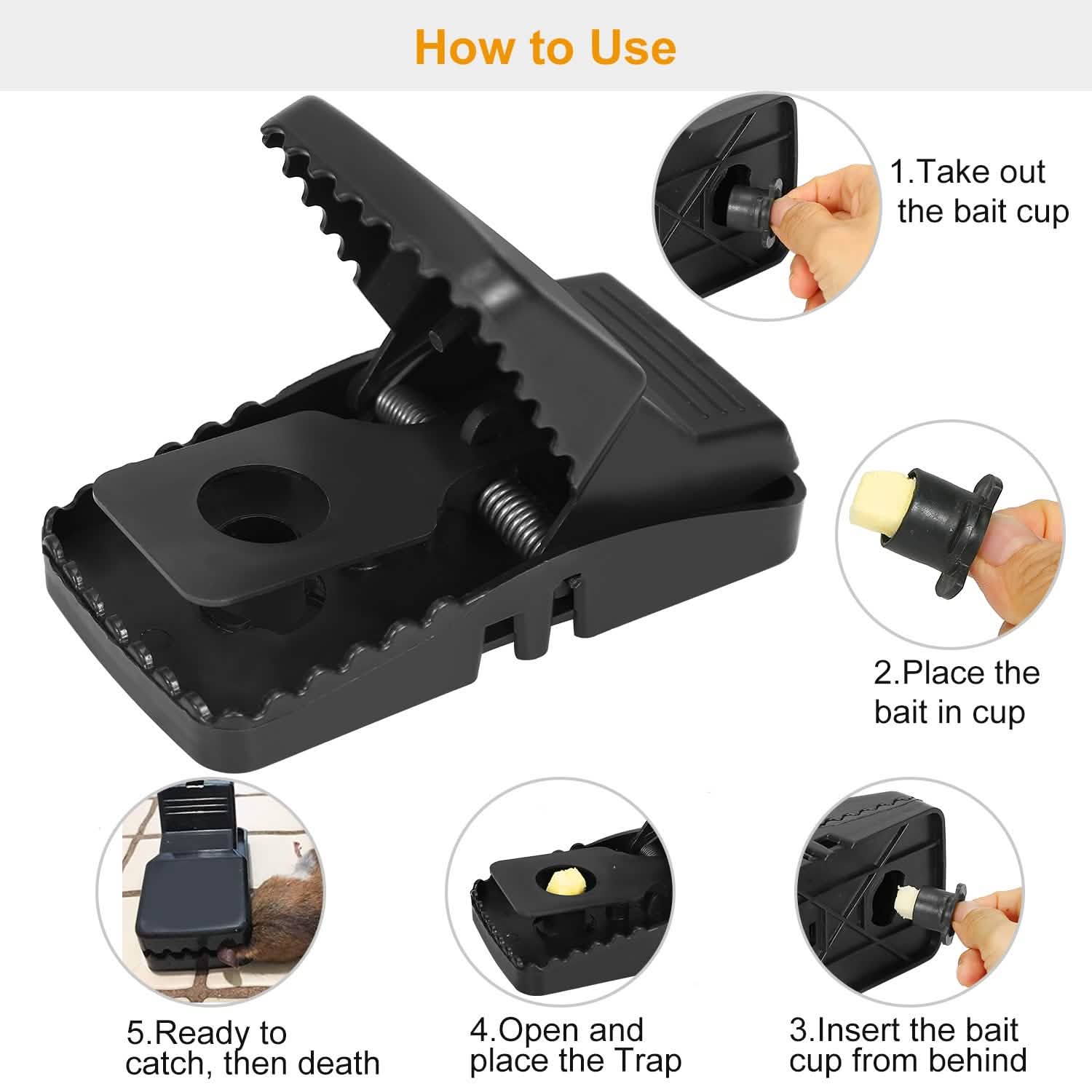 How to Use

1.Take out the bait cup

2.Place the bait in cup

5.Ready to catch, then death

4.Open and place the Trap

3.Insert the bait cup from behind