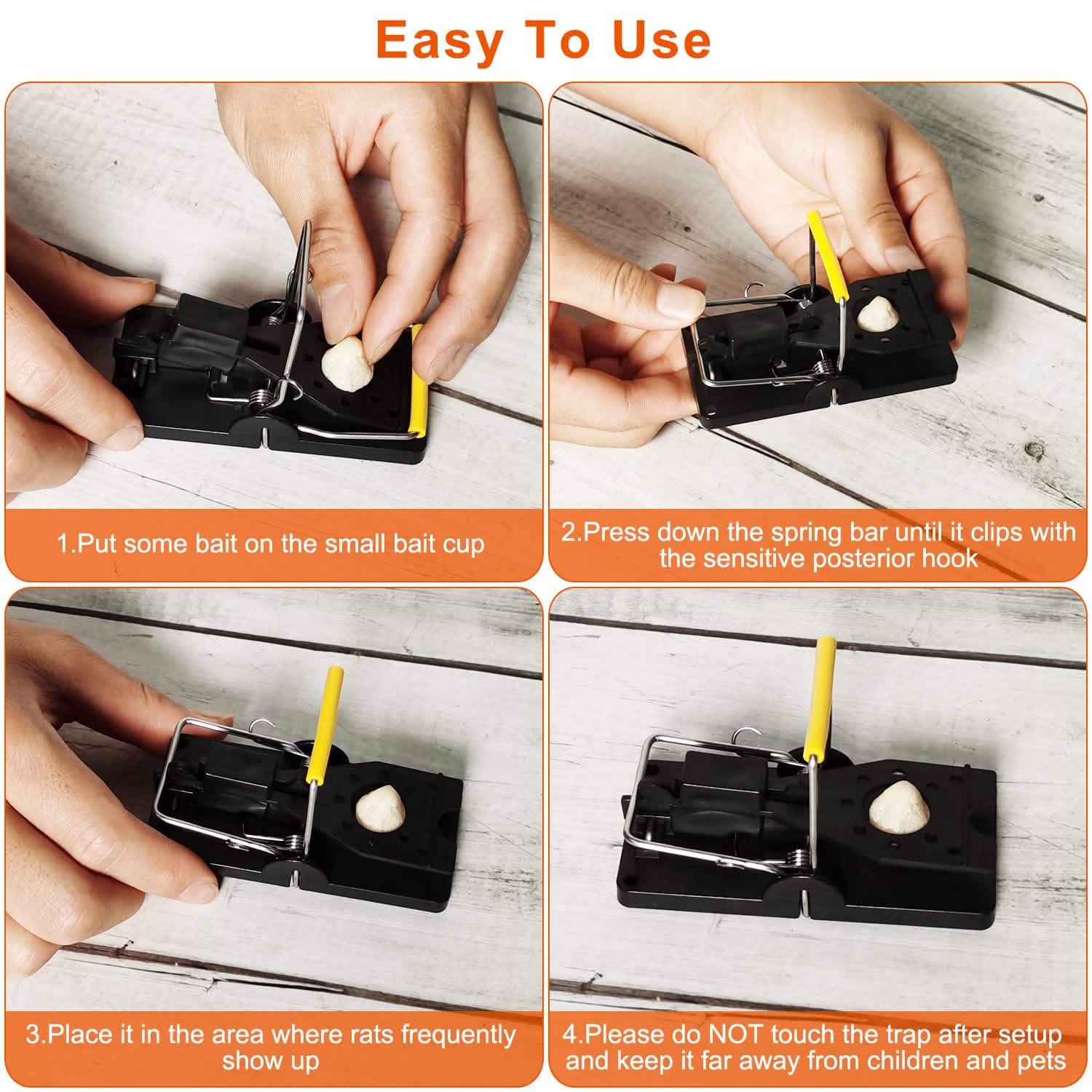 Easy To Use

1.Put some bait on the small bait cup

2.Press down the spring bar until it clips with the sensitive posterior hook

3.Place it in the area where rats frequently show up

4.Please do NOT touch the trap after setup and keep it far away from children and pets