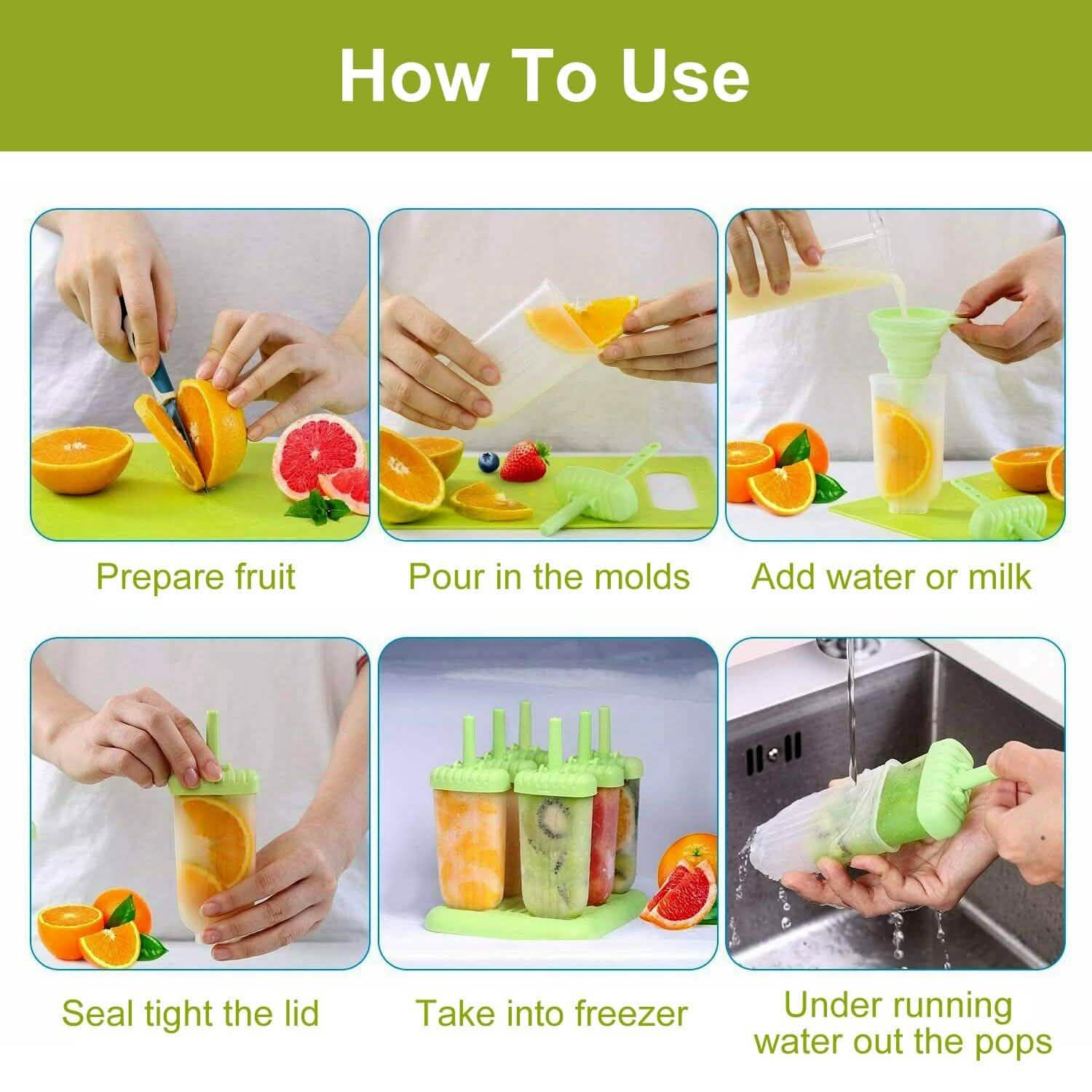 How To Use

Prepare fruit

Pour in the molds

Add water or milk

Seal tight the lid

Take into freezer

Under running water out the pops