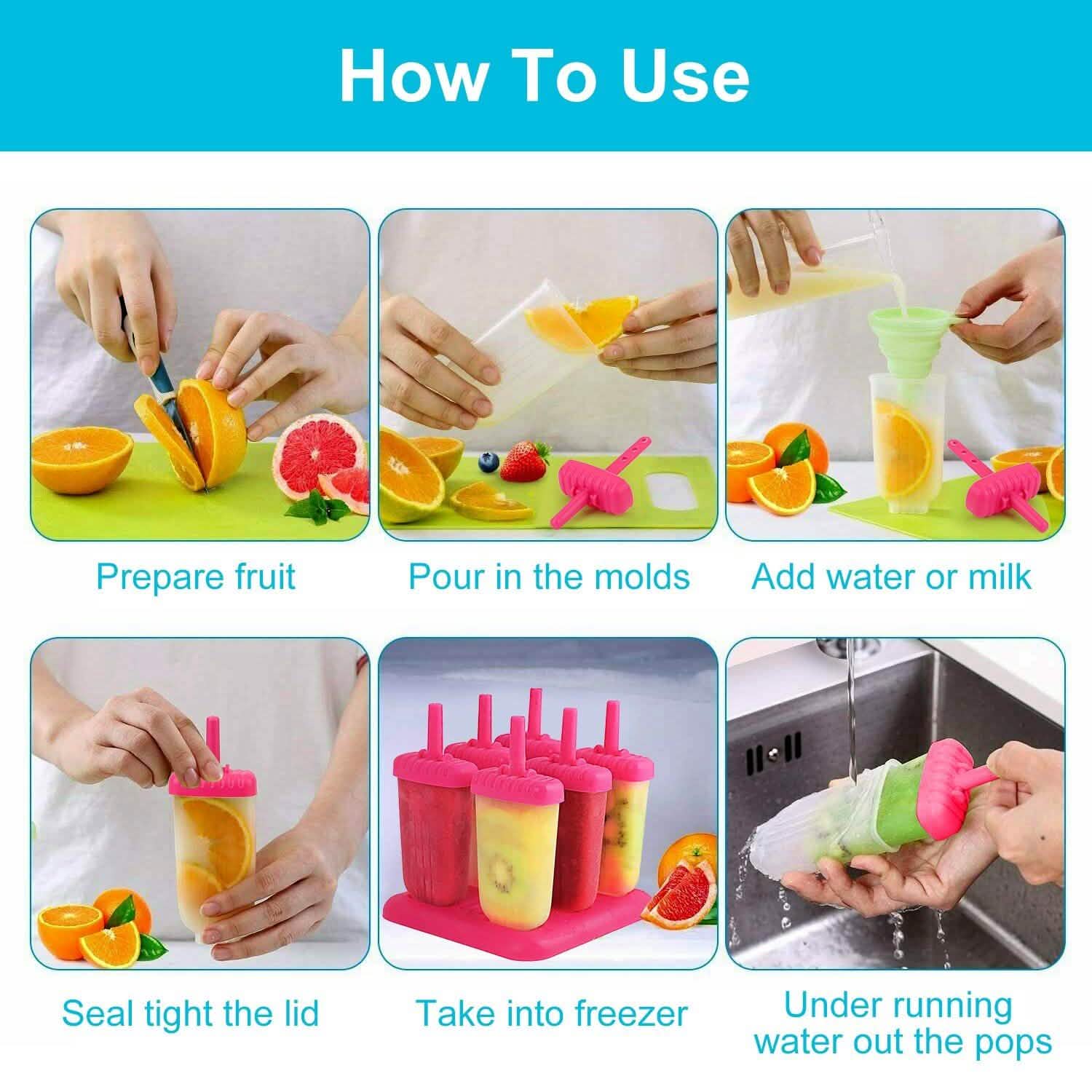 How To Use

Prepare fruit

Pour in the molds

Add water or milk

Seal tight the lid

Take into freezer

Under running water out the pops