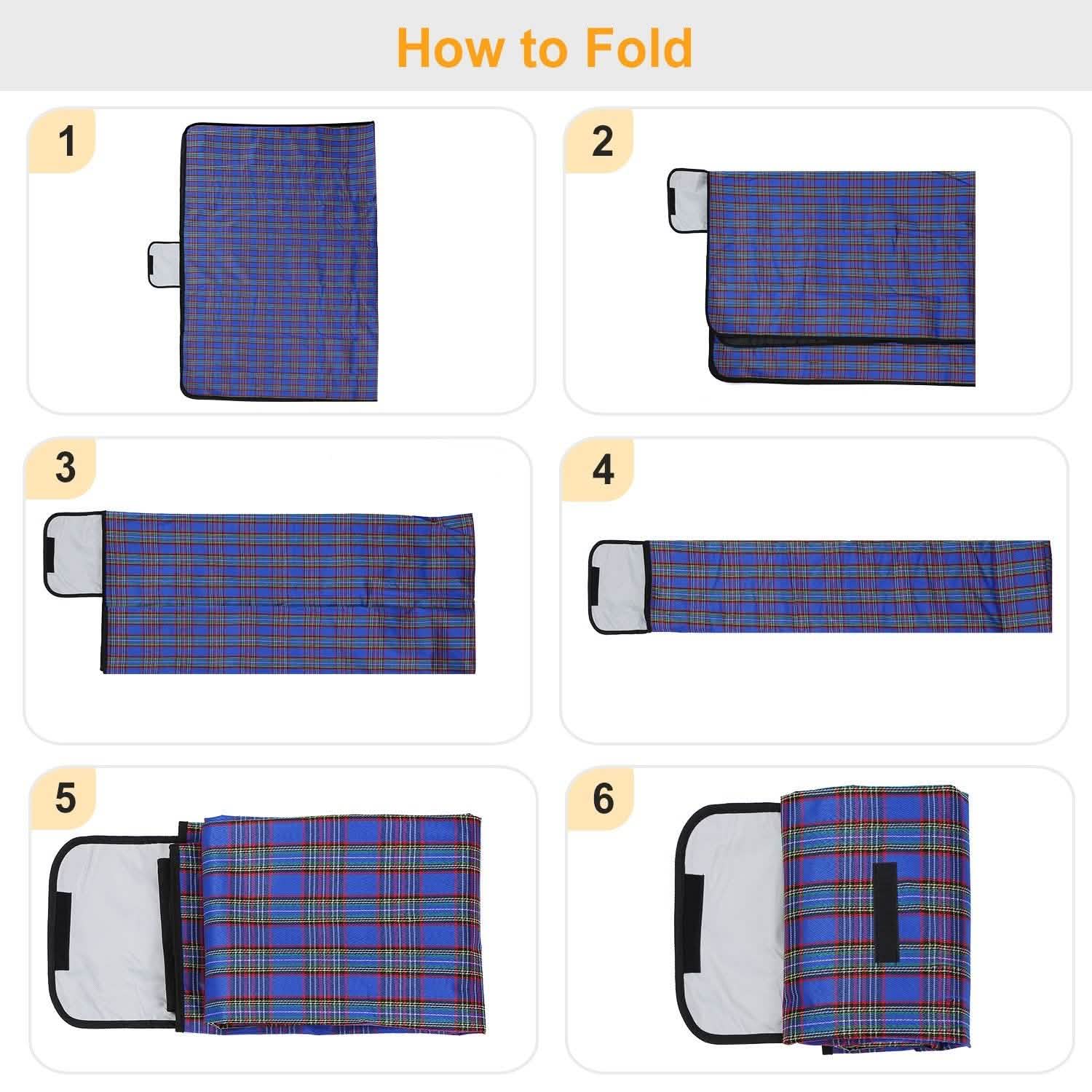 How to Fold

1

2

3

4

5

6