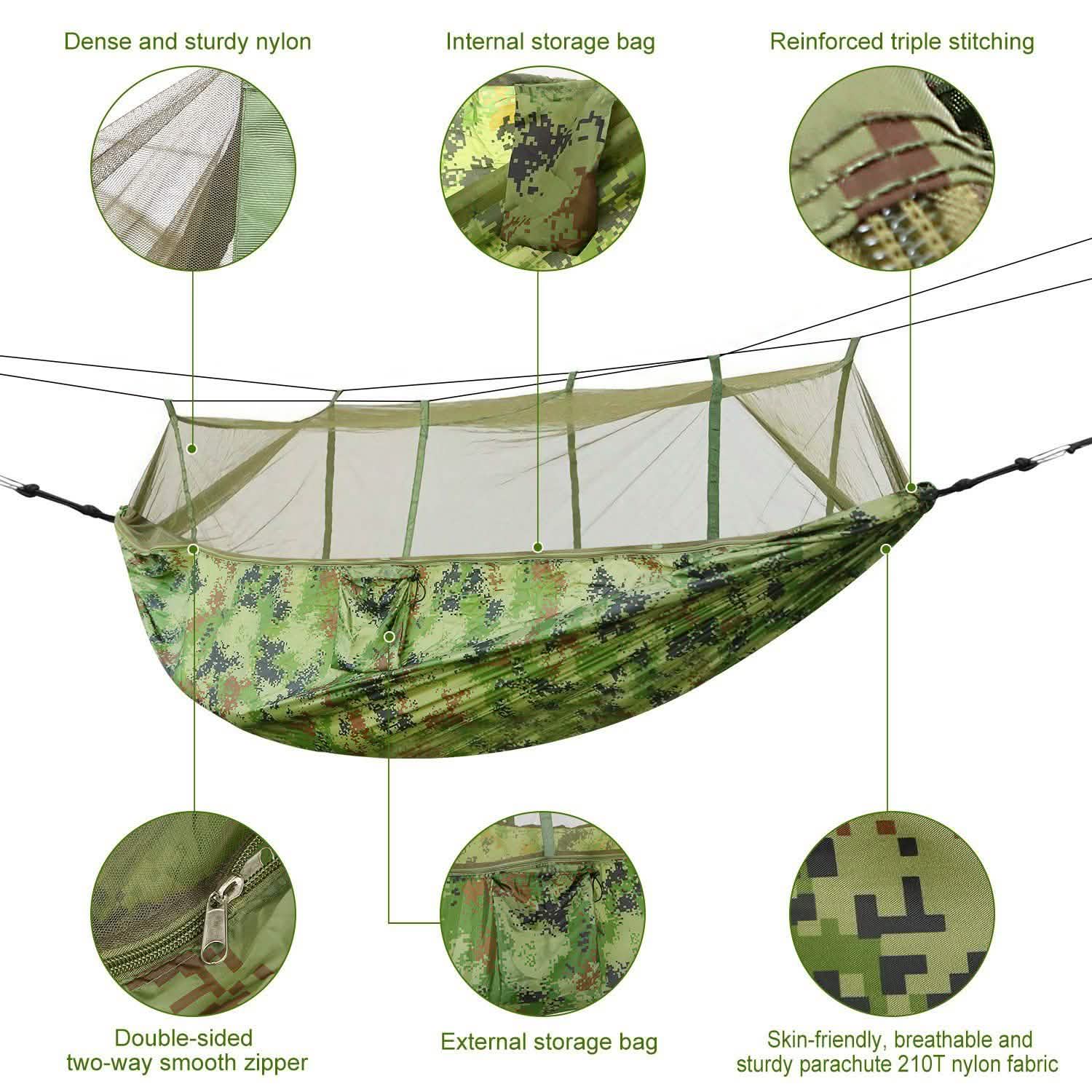 Dense and sturdy nylon

Internal storage bag

Reinforced triple stitching

Double-sided two-way smooth zipper

External storage bag

Skin-friendly, breathable and sturdy parachute 210T nylon fabric