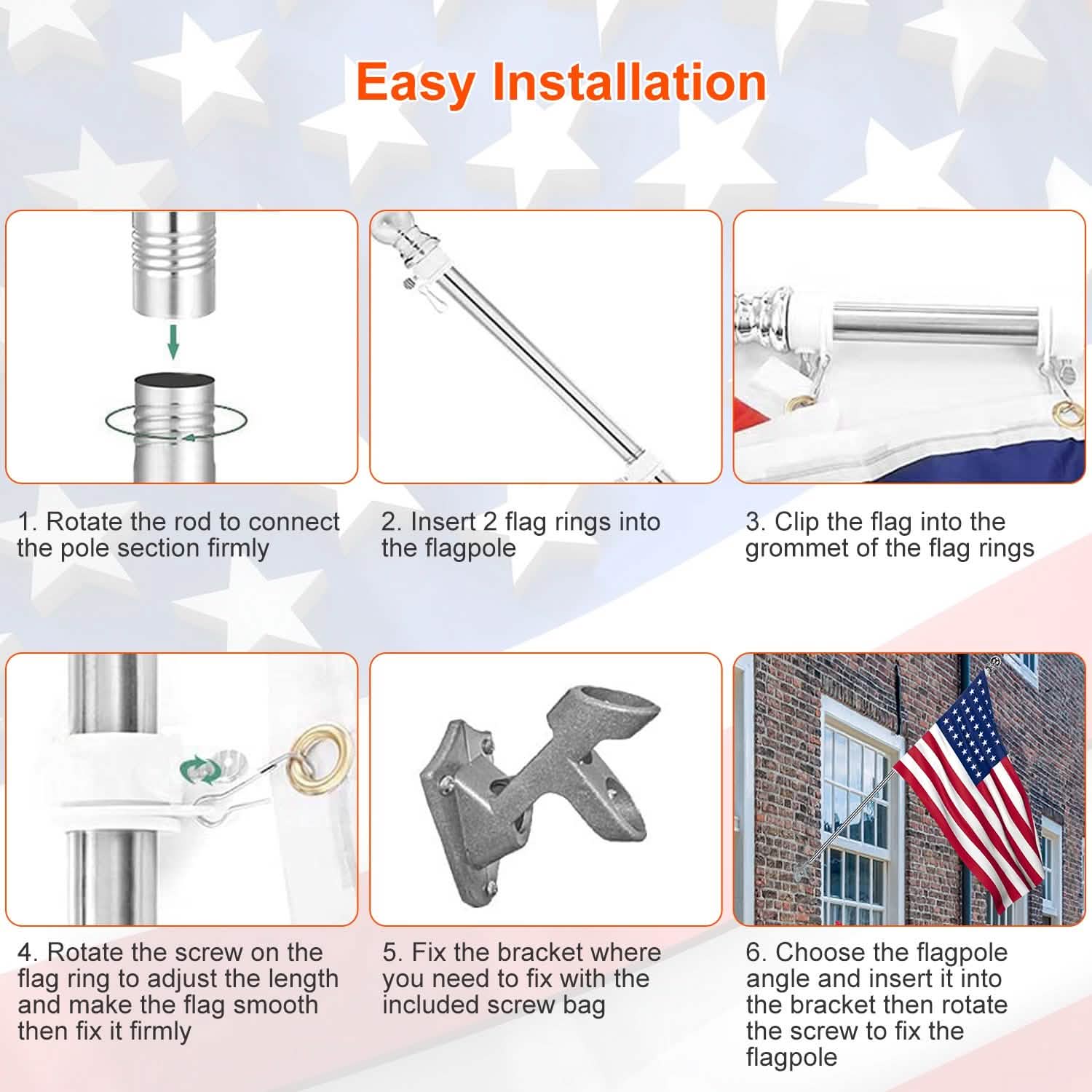 Easy Installation

1. Rotate the rod to connect the pole section firmly

2. Insert 2 flag rings into the flagpole

3. Clip the flag into the grommet of the flag rings

4. Rotate the screw on the flag ring to adjust the length and make the flag smooth then fix it firmly

5. Fix the bracket where you need to fix with the included screw bag

6. Choose the flagpole angle and insert it into the bracket then rotate the screw to fix the flagpole