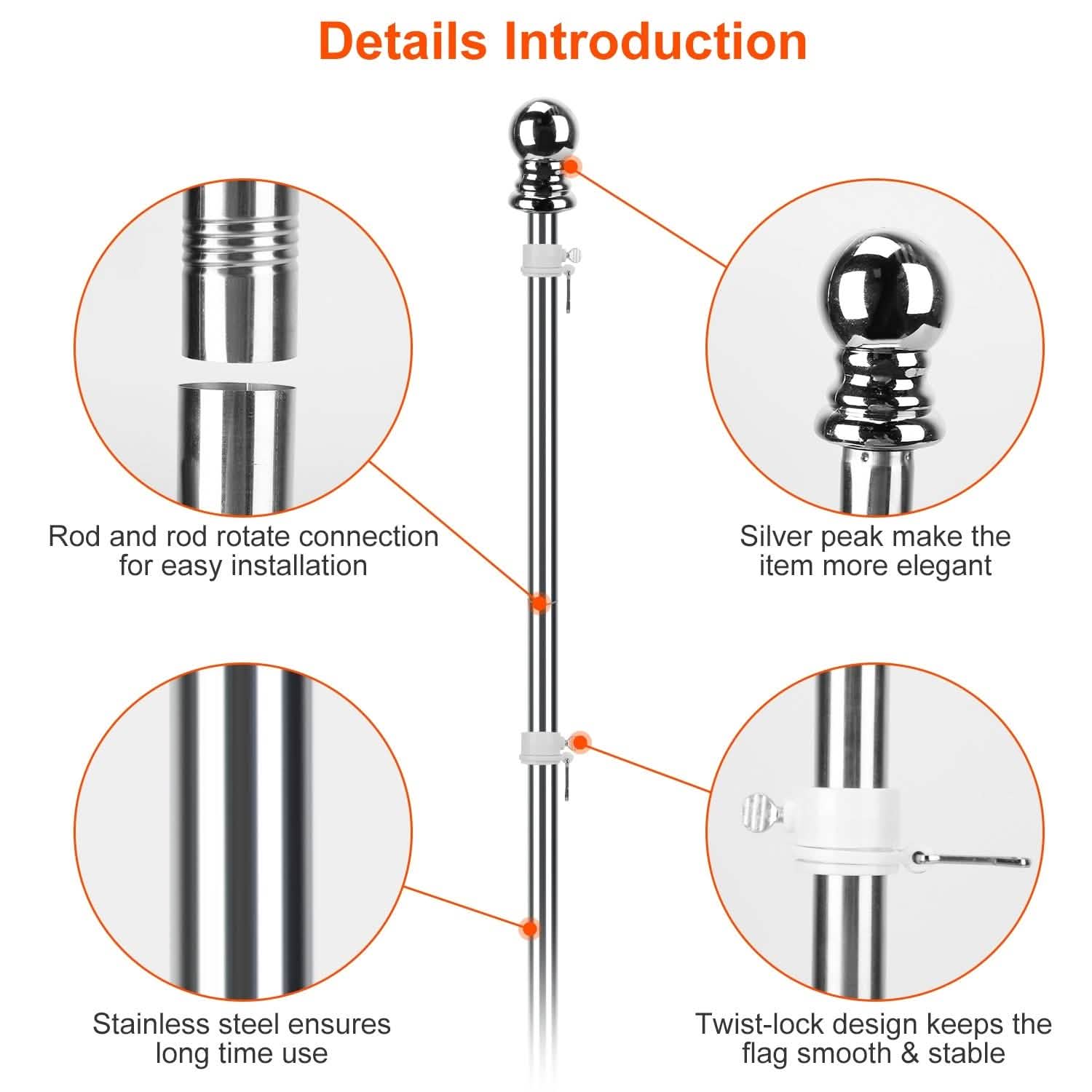 Details Introduction

Rod and rod rotate connection for easy installation

Silver peak make the item more elegant

Stainless steel ensures long time use

Twist-lock design keeps the flag smooth & stable