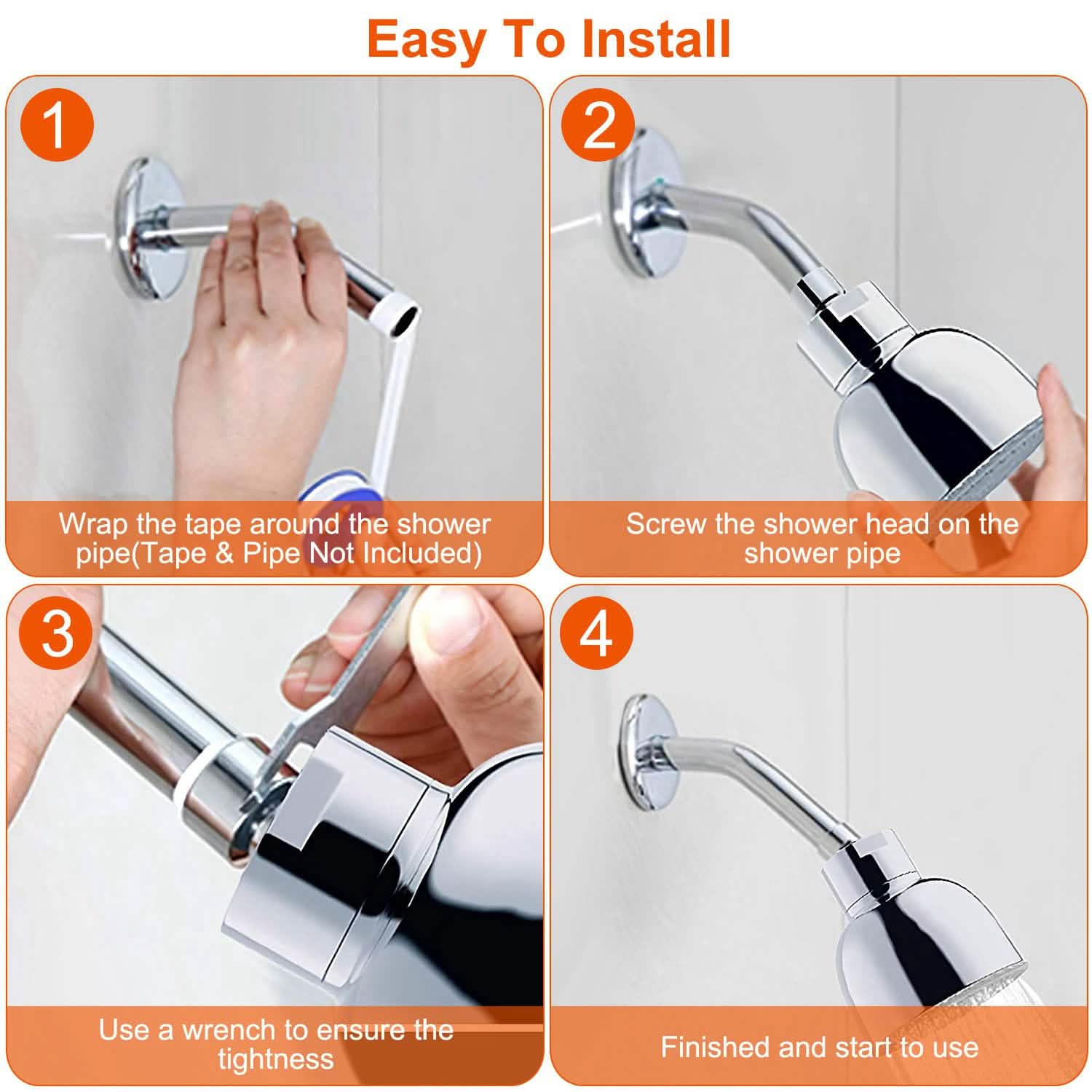 Easy To Install

1

Wrap the tape around the shower pipe(Tape & Pipe Not Included)

2

Screw the shower head on the shower pipe

3

Use a wrench to ensure the tightness

4

Finished and start to use