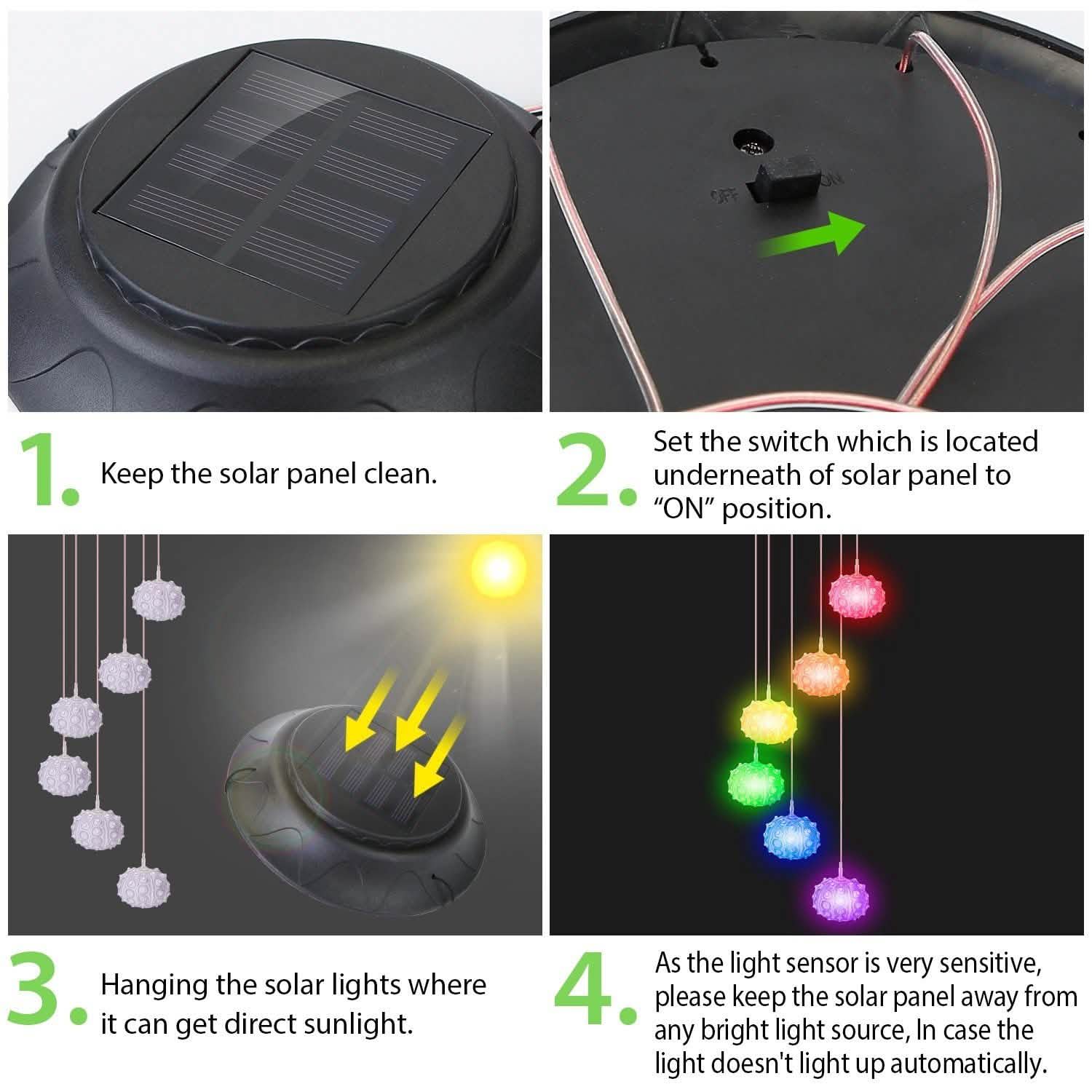 OFF ON

1. Keep the solar panel clean.

2. Set the switch which is located underneath of solar panel to “ON” position.

3. Hanging the solar lights where it can get direct sunlight.

4. As the light sensor is very sensitive, please keep the solar panel away from any bright light source, In case the light doesn't light up automatically.