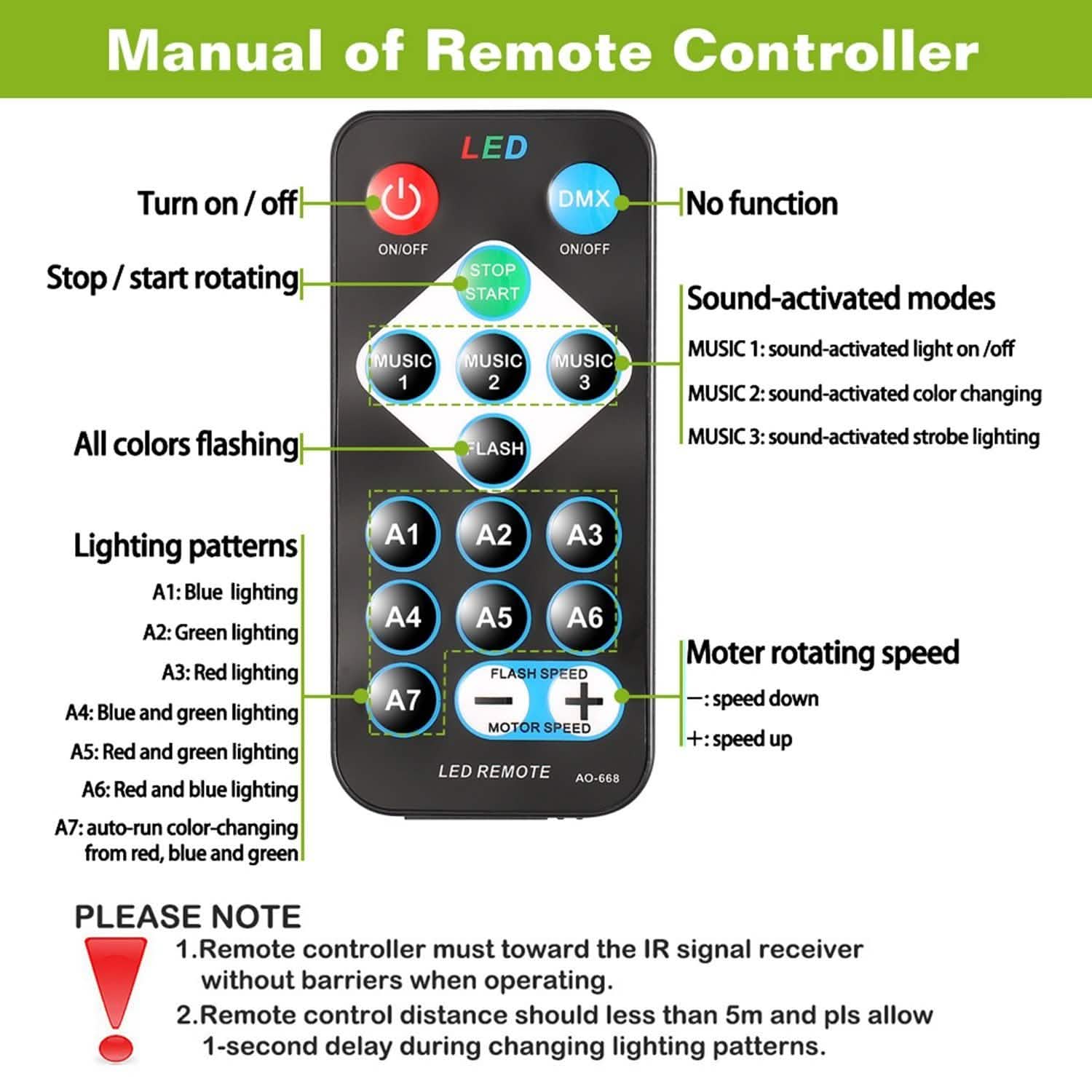 Manual of Remote Controller

LED

Turn on / off

ON/OFF

DMX

ON/OFF

No function

Stop / start rotating

STOP
START

Sound-activated modes

MUSIC 1: sound-activated light on /off

MUSIC 2: sound-activated color changing

MUSIC 3: sound-activated strobe lighting

MUSIC 1

MUSIC 2

MUSIC 3

All colors flashing

FLASH

Lighting patterns

A1: Blue lighting

A2: Green lighting

A3: Red lighting

A4: Blue and green lighting

A5: Red and green lighting

A6: Red and blue lighting

A7: auto-run color-changing from red, blue and green

A1 A2 A3

A4 A5 A6

A7

FLASH SPEED

−

+

MOTOR SPEED

Moter rotating speed

−: speed down

+: speed up

LED REMOTE

AO-668

PLEASE NOTE

1.Remote controller must toward the IR signal receiver without barriers when operating.

2.Remote control distance should less than 5m and pls allow 1-second delay during changing lighting patterns.