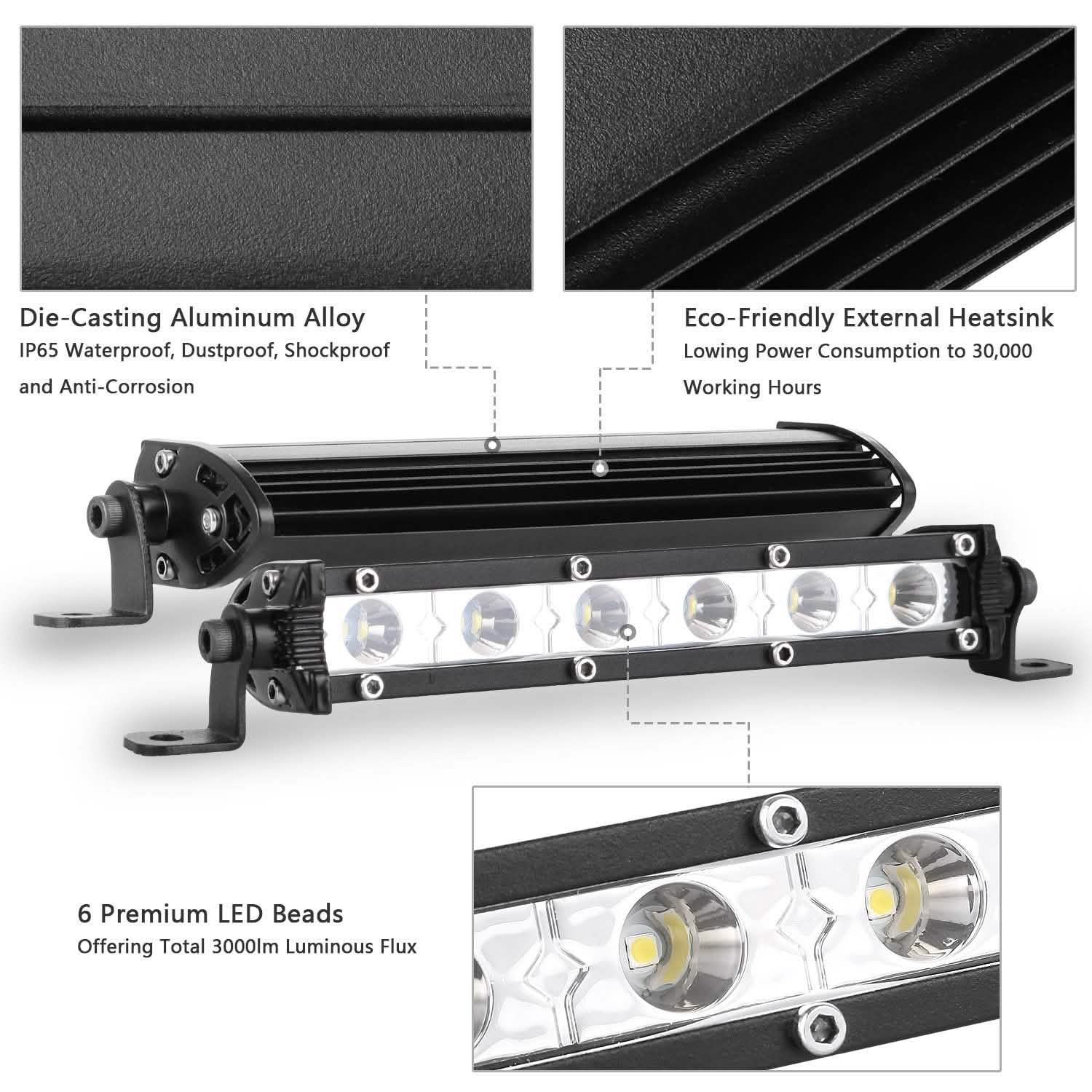 Die-Casting Aluminum Alloy
IP65 Waterproof, Dustproof, Shockproof and Anti-Corrosion

Eco-Friendly External Heatsink
Lowing Power Consumption to 30,000 Working Hours

6 Premium LED Beads
Offering Total 3000lm Luminous Flux