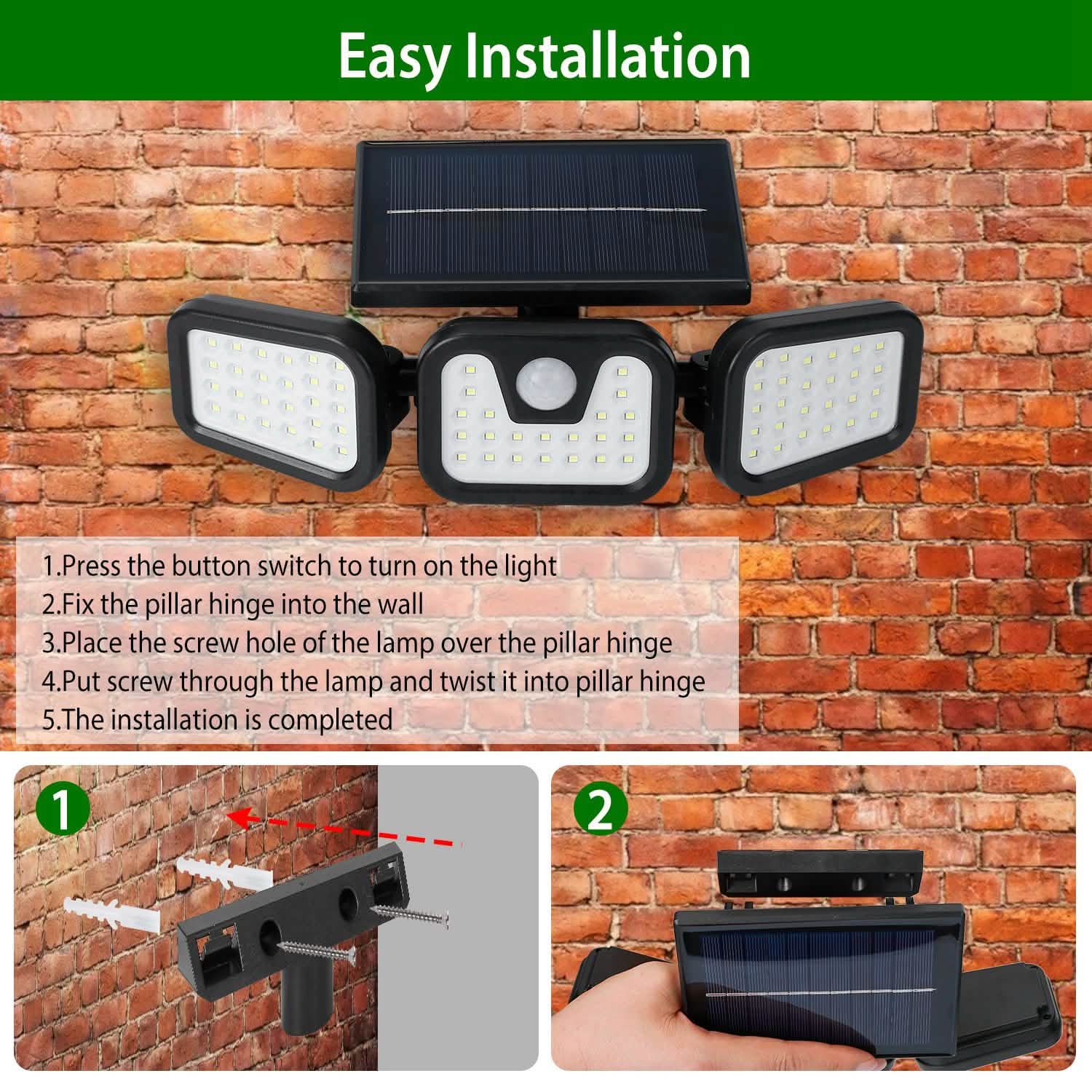 Easy Installation

1.Press the button switch to turn on the light
2.Fix the pillar hinge into the wall
3.Place the screw hole of the lamp over the pillar hinge
4.Put screw through the lamp and twist it into pillar hinge
5.The installation is completed

1

2