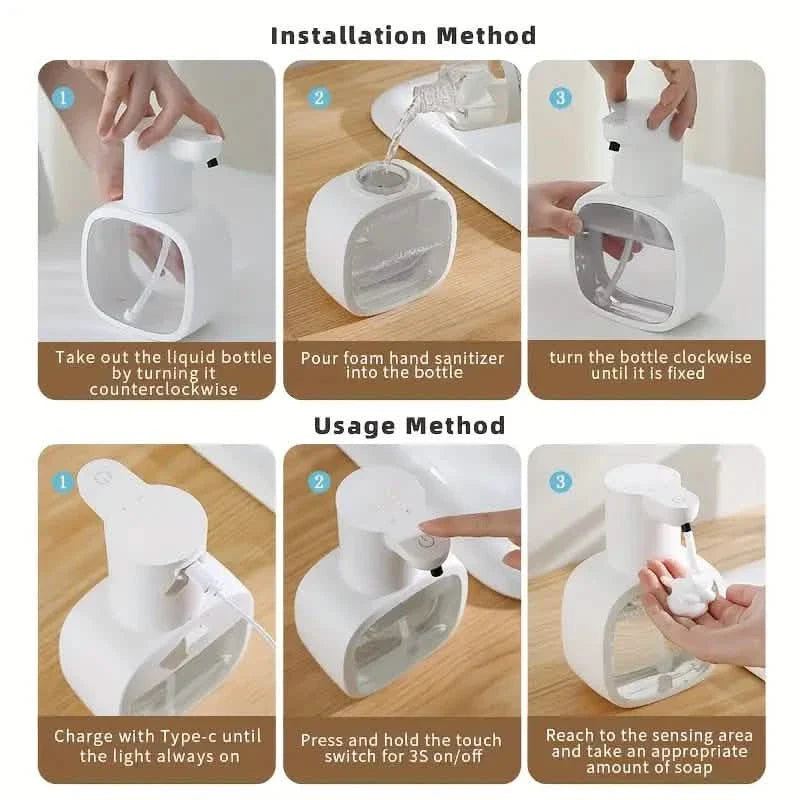 Installation Method

1

Take out the liquid bottle by turning it counterclockwise

2

Pour foam hand sanitizer into the bottle

3

turn the bottle clockwise until it is fixed

Usage Method

1

Charge with Type-c until the light always on

2

Press and hold the touch switch for 3S on/off

3

Reach to the sensing area and take an appropriate amount of soap