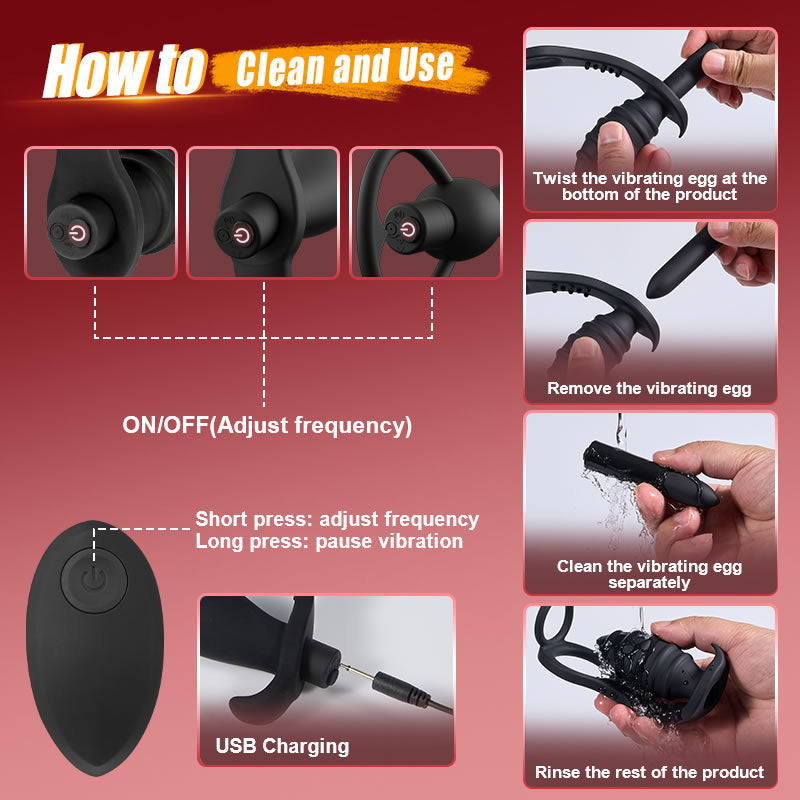 How to Clean and Use

ON/OFF(Adjust frequency)

Short press: adjust frequency
Long press: pause vibration

USB Charging

Twist the vibrating egg at the bottom of the product

Remove the vibrating egg

Clean the vibrating egg separately

Rinse the rest of the product