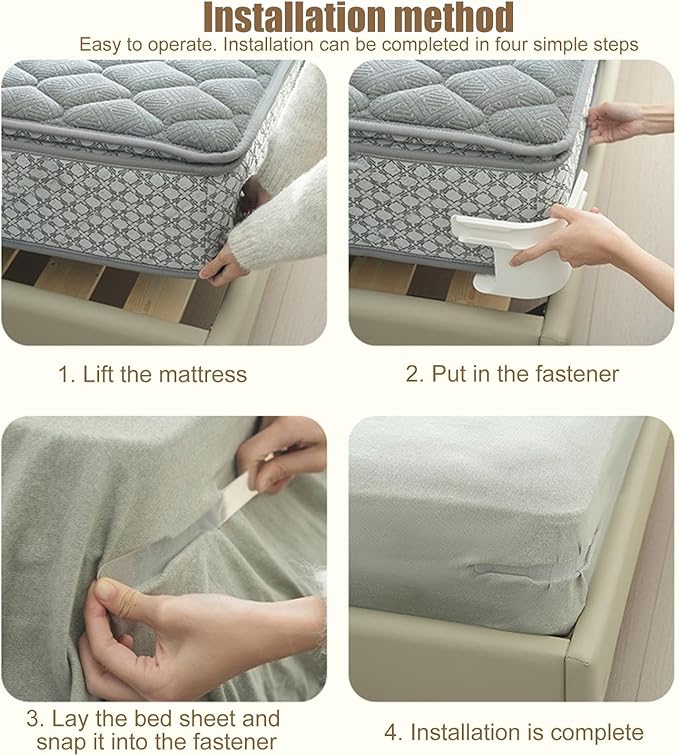 Installation method

Easy to operate. Installation can be completed in four simple steps

1. Lift the mattress

2. Put in the fastener

3. Lay the bed sheet and snap it into the fastener

4. Installation is complete