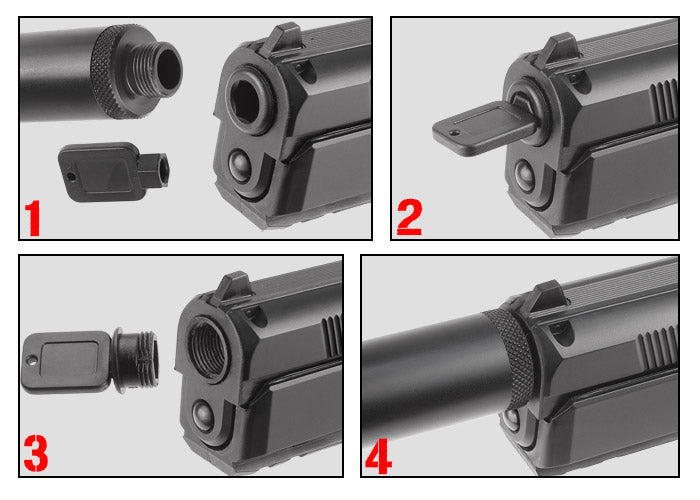 1

2

3

4