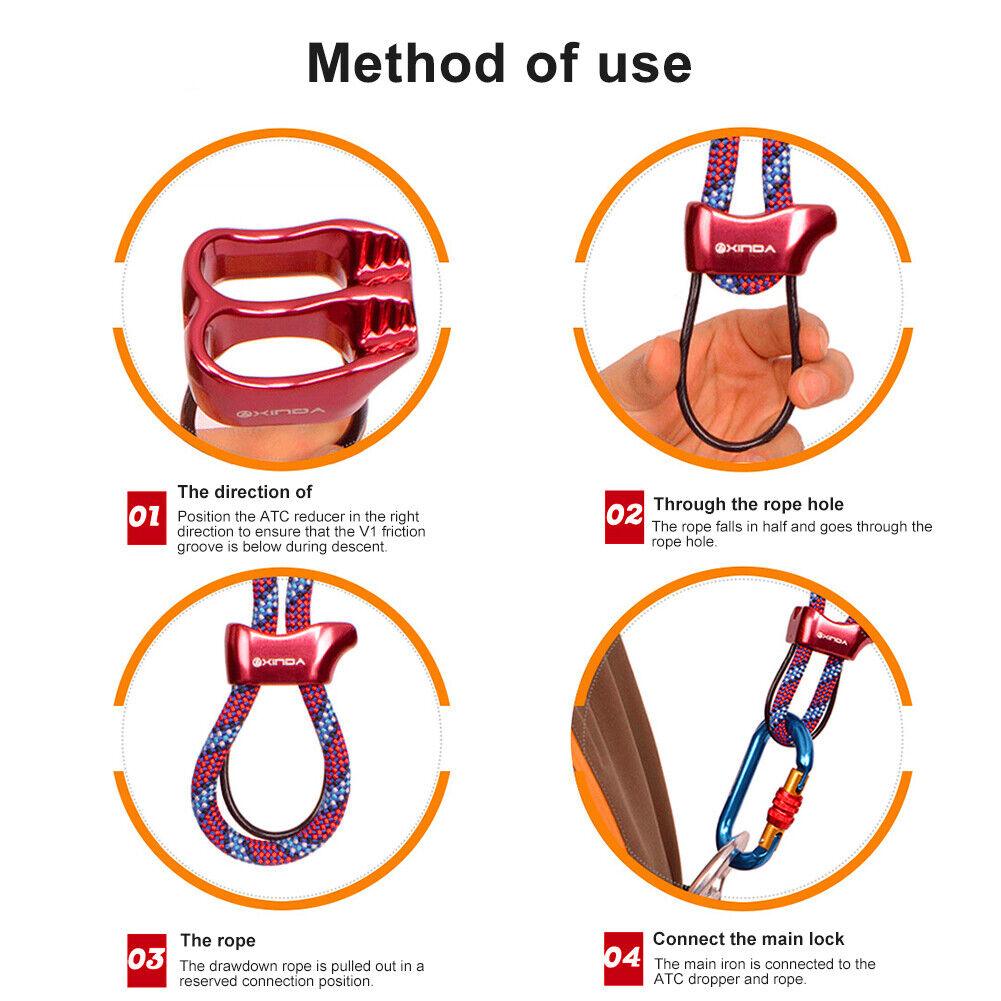 Method of use

XINDA

XINDA

01 The direction of
Position the ATC reducer in the right direction to ensure that the V1 friction groove is below during descent.

02 Through the rope hole
The rope falls in half and goes through the rope hole.

XINDA

03 The rope
The drawdown rope is pulled out in a reserved connection position.

04 Connect the main lock
The main iron is connected to the ATC dropper and rope.