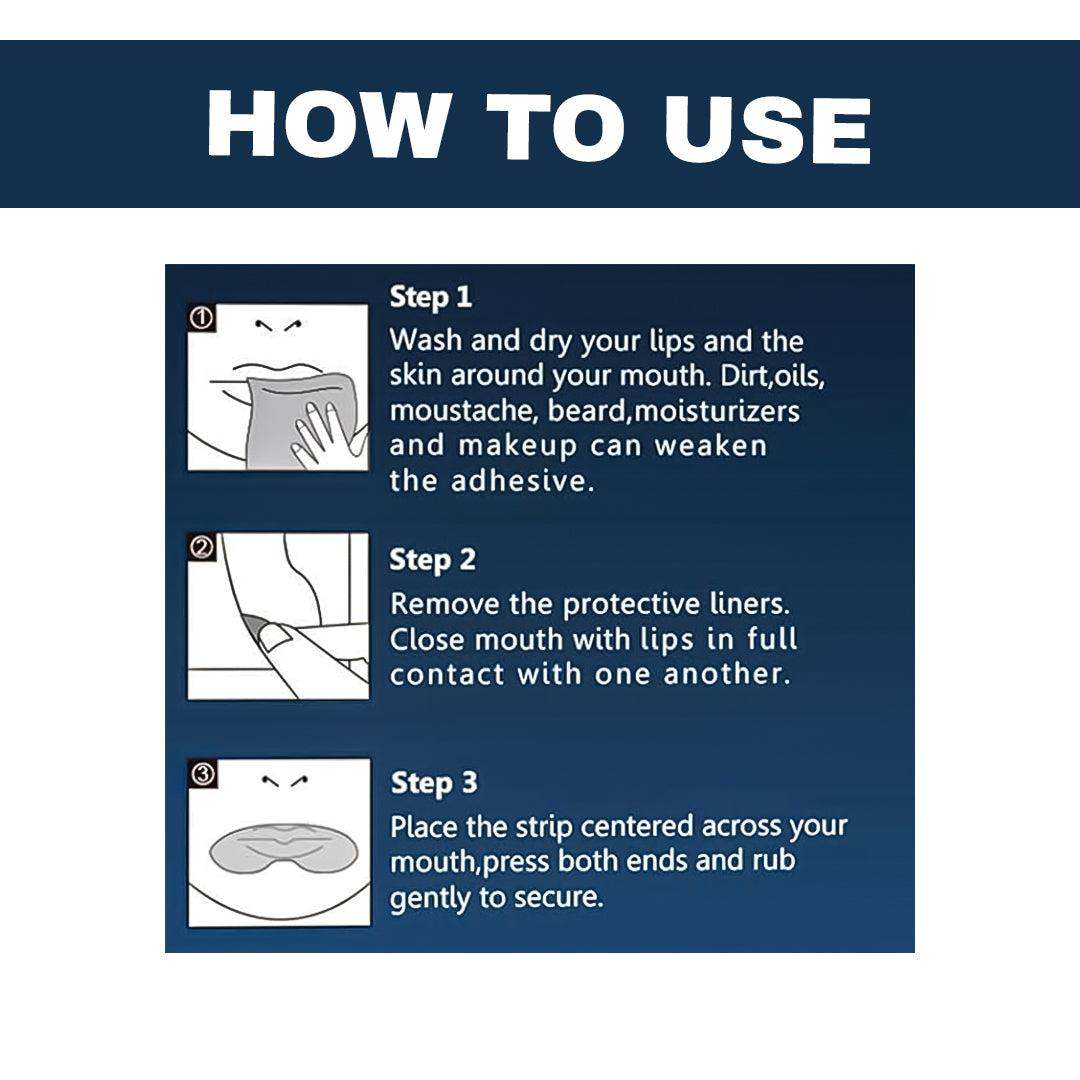 HOW TO USE

①

Step 1
Wash and dry your lips and the skin around your mouth. Dirt,oils, moustache, beard,moisturizers and makeup can weaken the adhesive.

②

Step 2
Remove the protective liners. Close mouth with lips in full contact with one another.

③

Step 3
Place the strip centered across your mouth,press both ends and rub gently to secure.