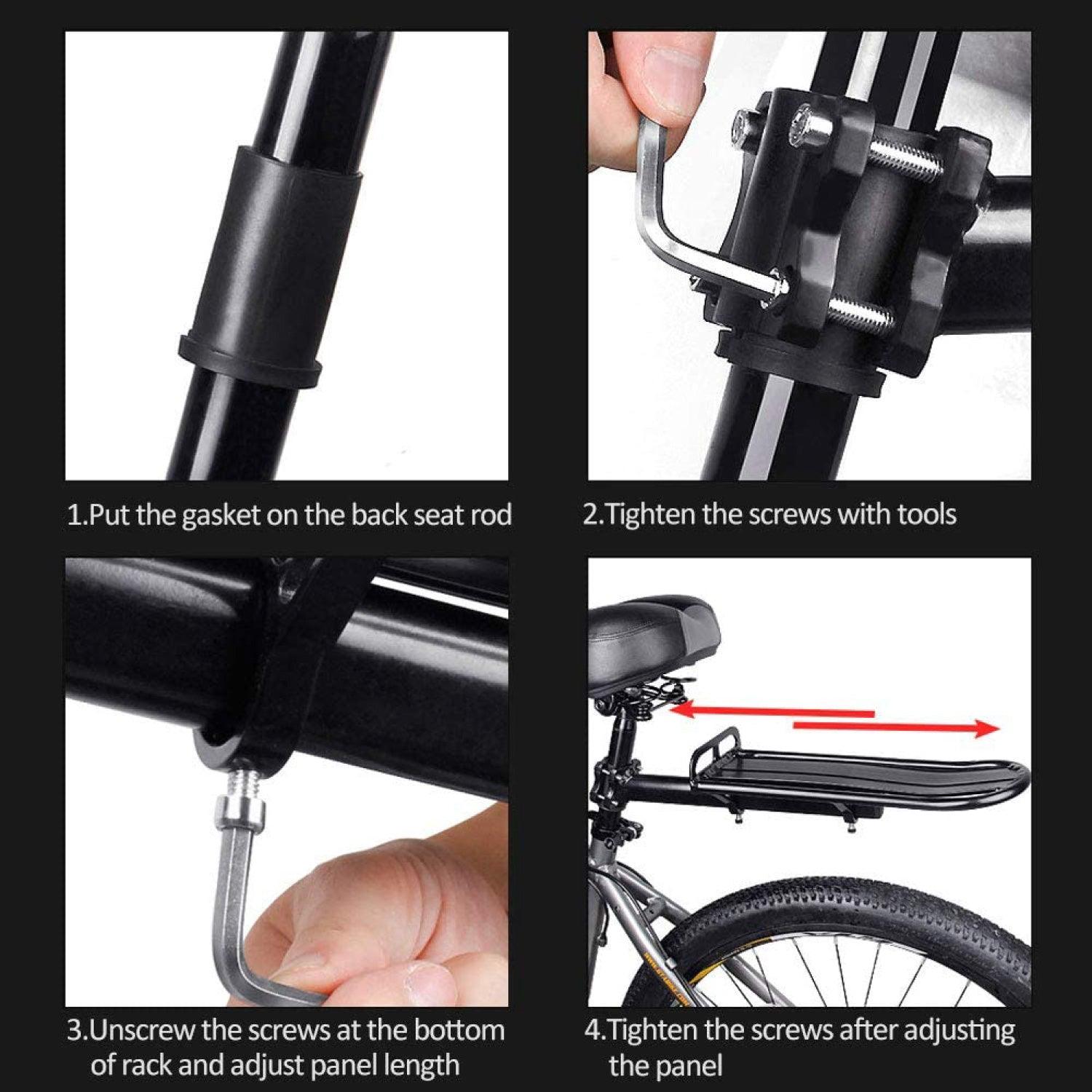 1.Put the gasket on the back seat rod

2.Tighten the screws with tools

3.Unscrew the screws at the bottom of rack and adjust panel length

4.Tighten the screws after adjusting the panel