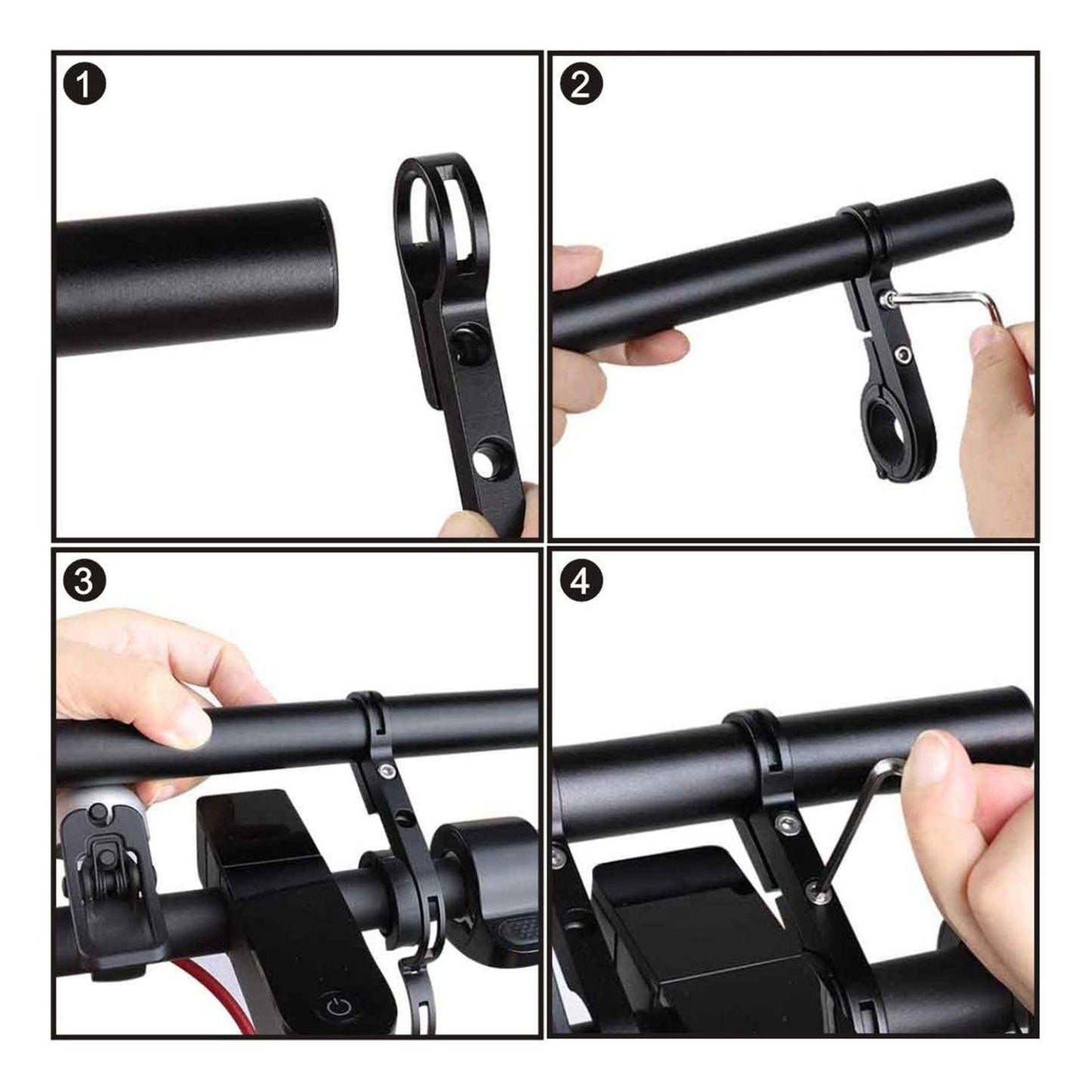 1

2

3

4