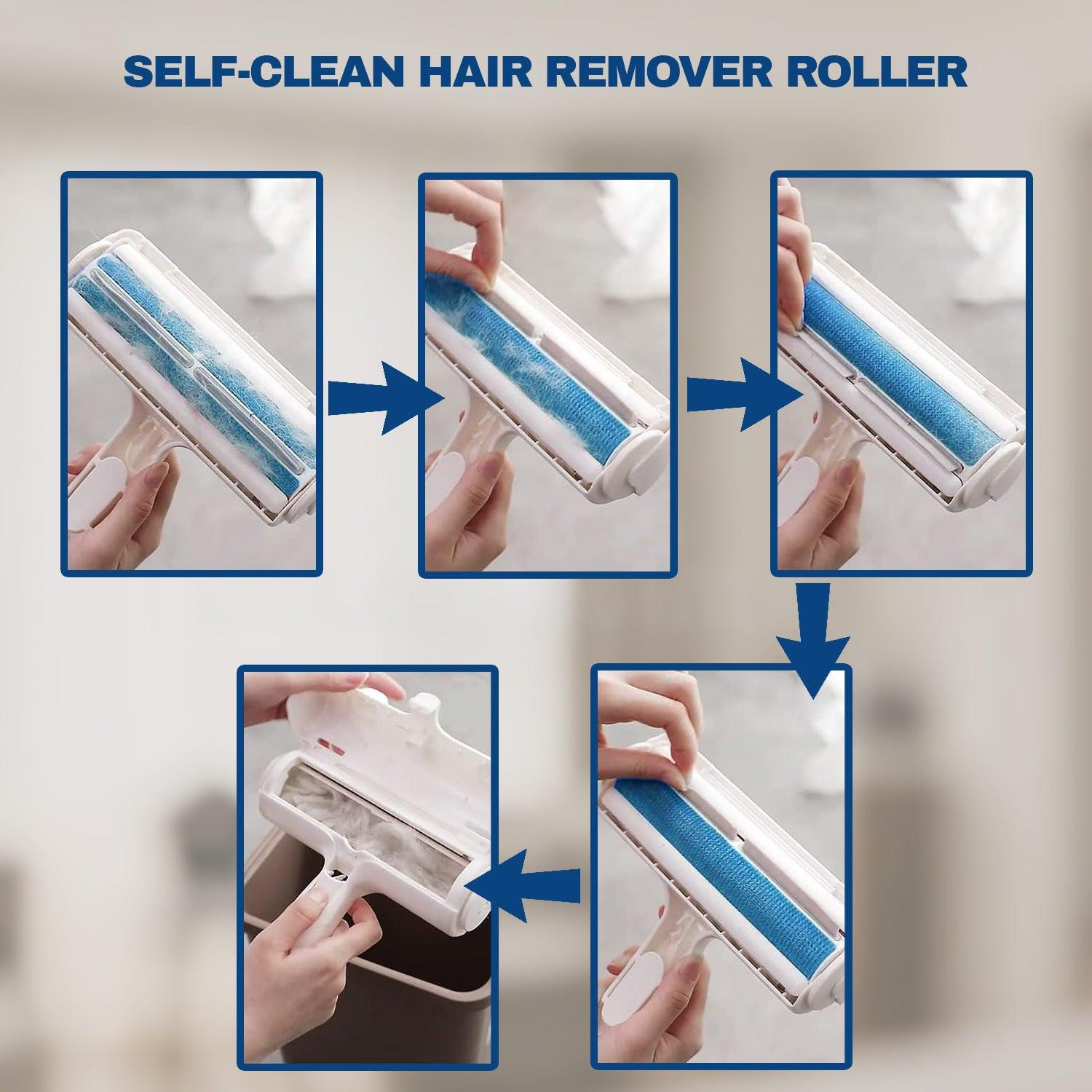 SELF-CLEAN HAIR REMOVER ROLLER