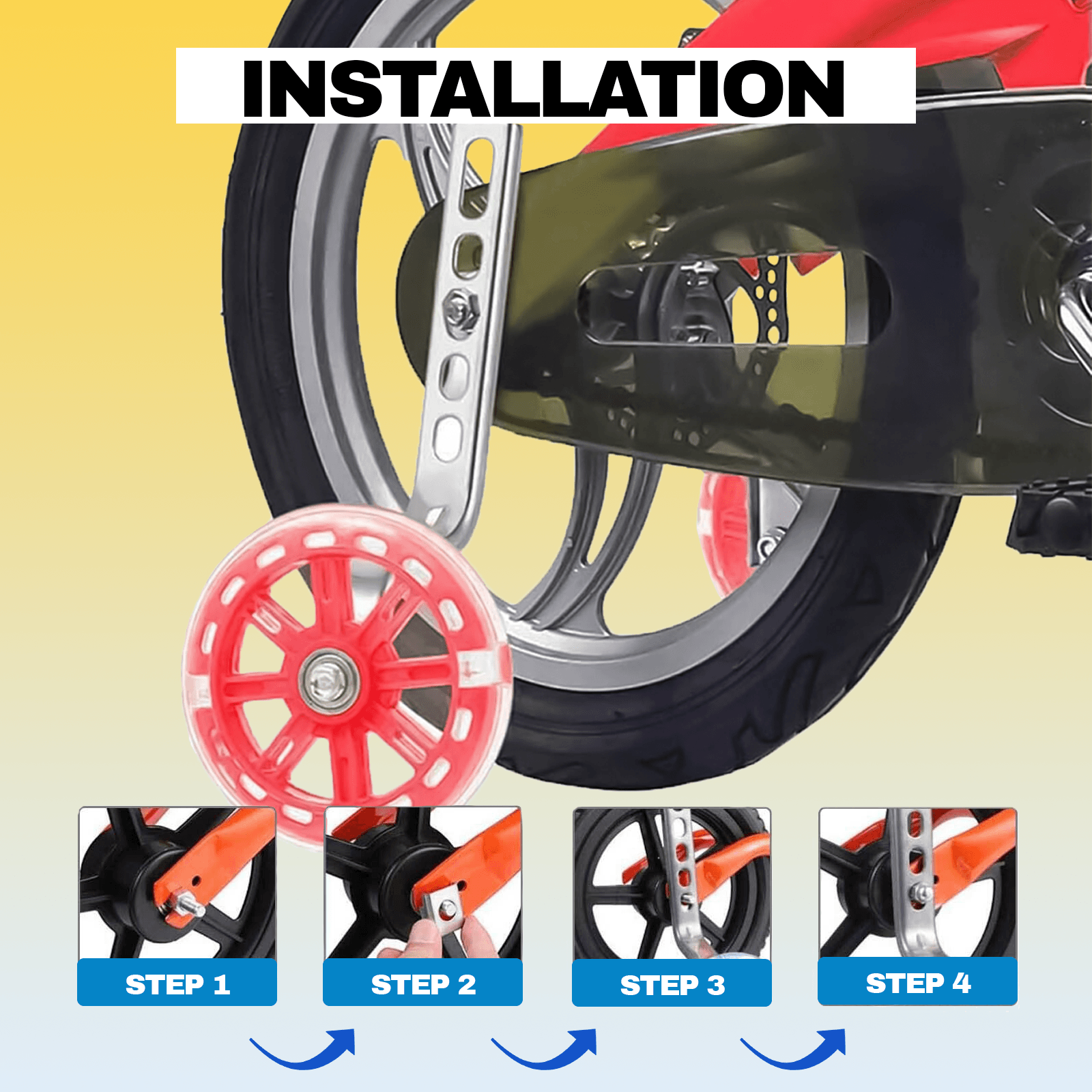 INSTALLATION

STEP 1

STEP 2

STEP 3

STEP 4