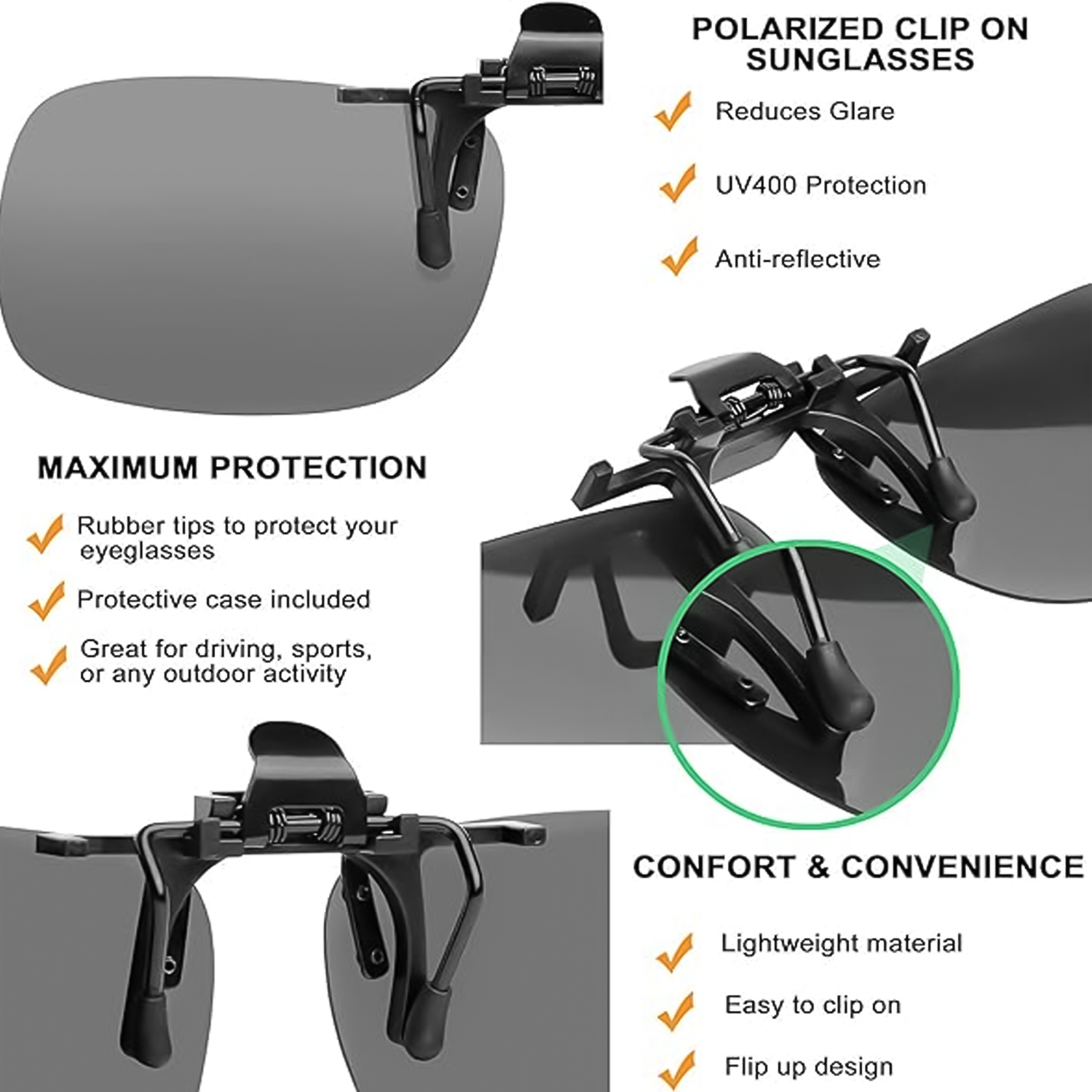 POLARIZED CLIP ON SUNGLASSES

Reduces Glare

UV400 Protection

Anti-reflective

MAXIMUM PROTECTION

Rubber tips to protect your eyeglasses

Protective case included

Great for driving, sports, or any outdoor activity

CONFORT & CONVENIENCE

Lightweight material

Easy to clip on

Flip up design