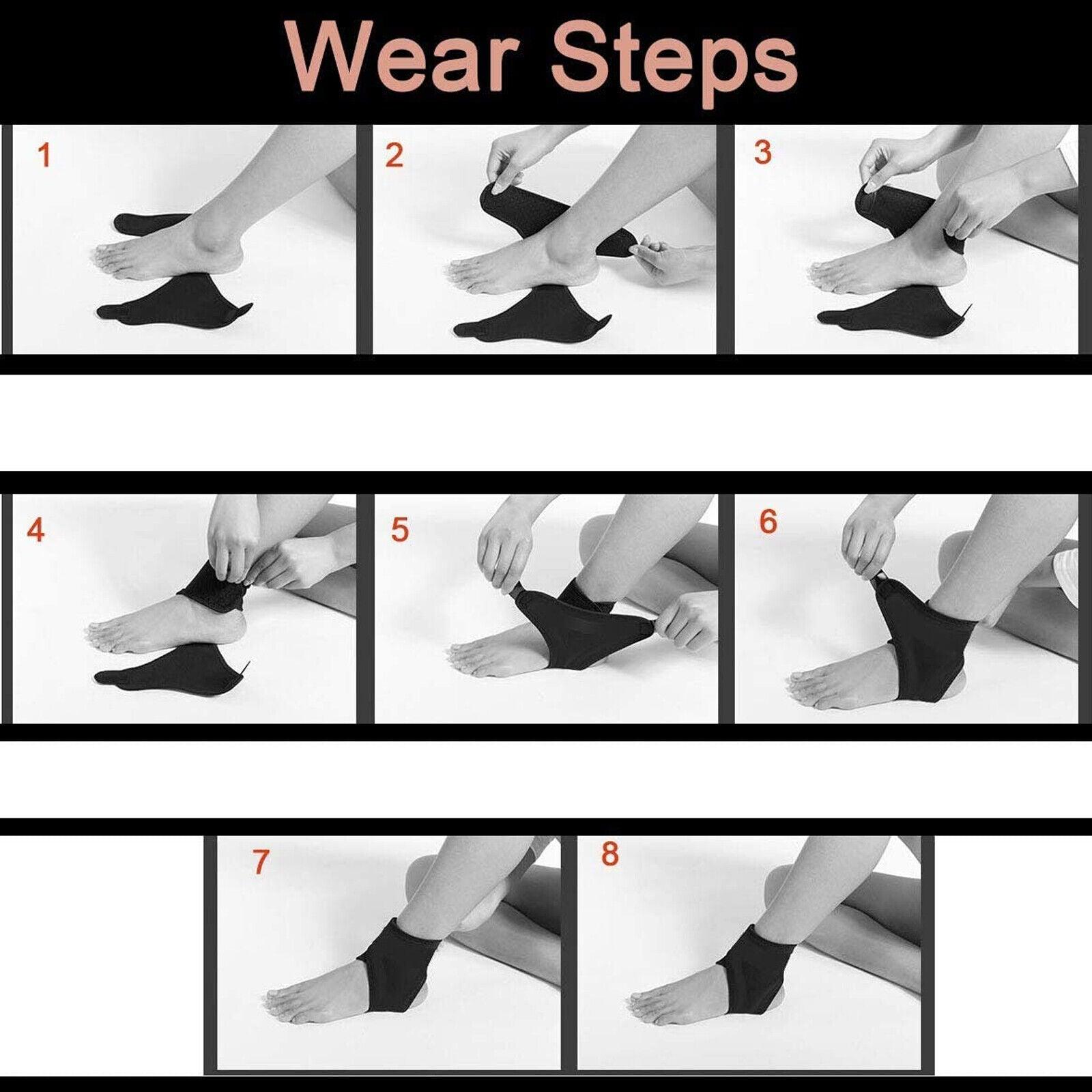 Wear Steps

1

2

3

4

5

6

7

8